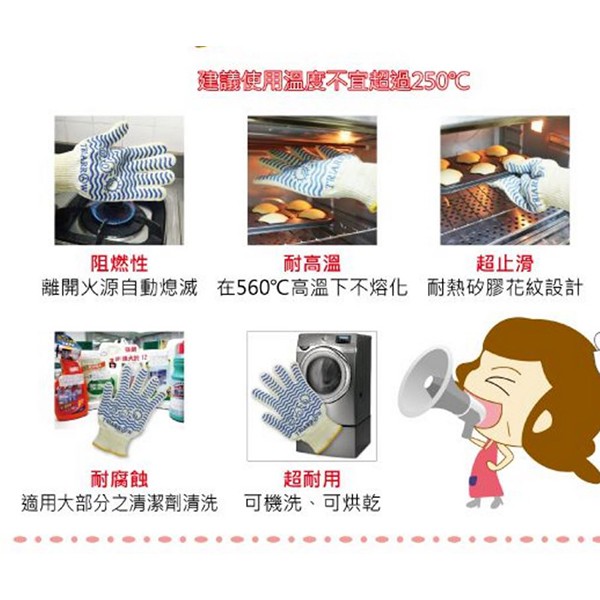 建議使用溫度不宜超過250℃

阻燃性
離開火源自動熄滅

耐高溫
在560℃高溫下不熔化

超止滑
耐熱矽膠花紋設計

耐腐蝕
適用大部分之清潔劑清洗

超耐用
可機洗、可烘乾