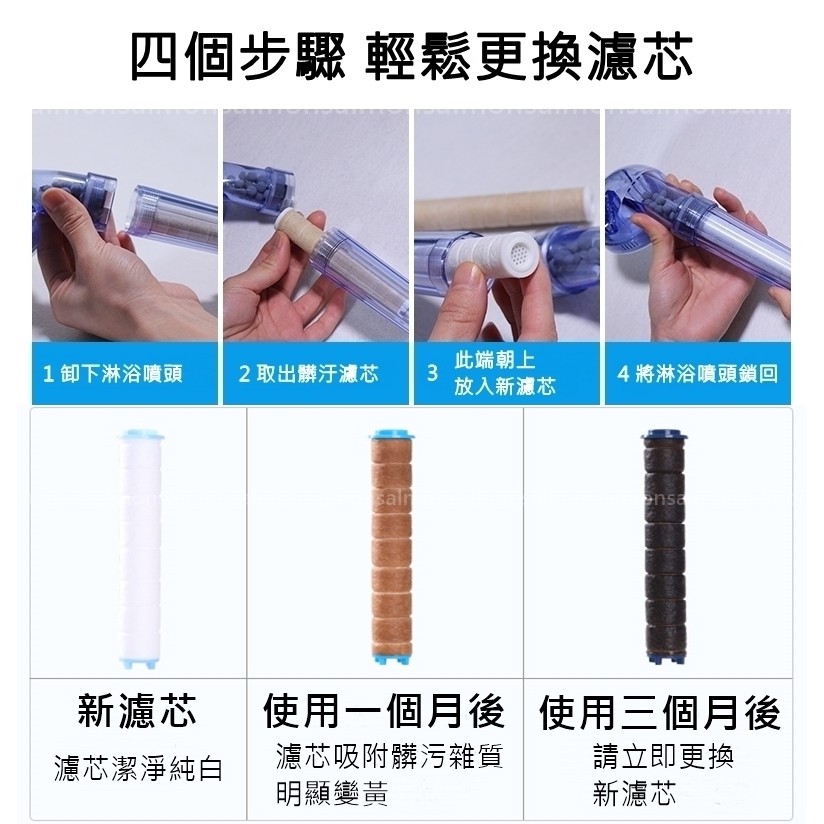 四個步驟 輕鬆更換濾芯

1 卸下淋浴噴頭

2 取出髒汙濾芯

3 此端朝上 放入新濾芯

4 將淋浴噴頭鎖回

新濾芯

濾芯潔淨純白

使用一個月後

濾芯吸附髒污雜質 明顯變黃

使用三個月後

請立即更換 新濾芯