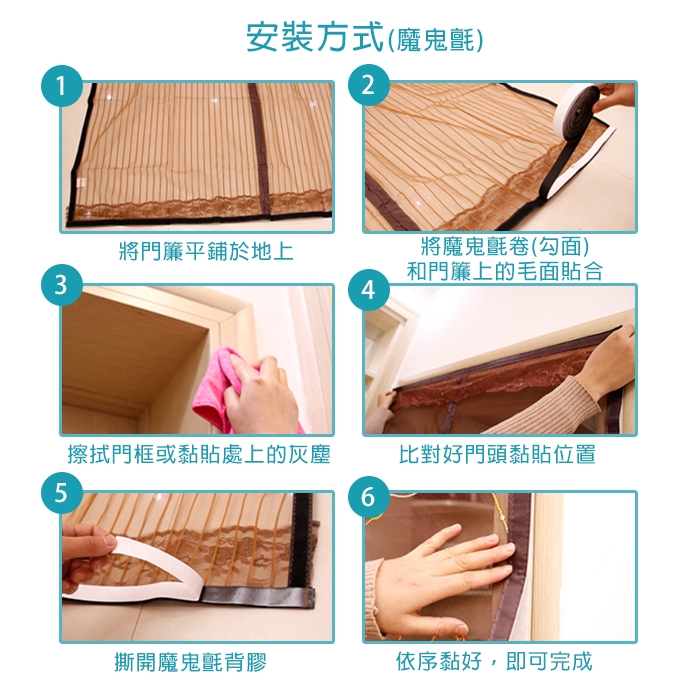 安裝方式(魔鬼氈)

1
將門簾平鋪於地上

2
將魔鬼氈卷(勾面)
和門簾上的毛面貼合

3
擦拭門框或黏貼處上的灰塵

4
比對好門頭黏貼位置

5
撕開魔鬼氈背膠

6
依序黏好，即可完成