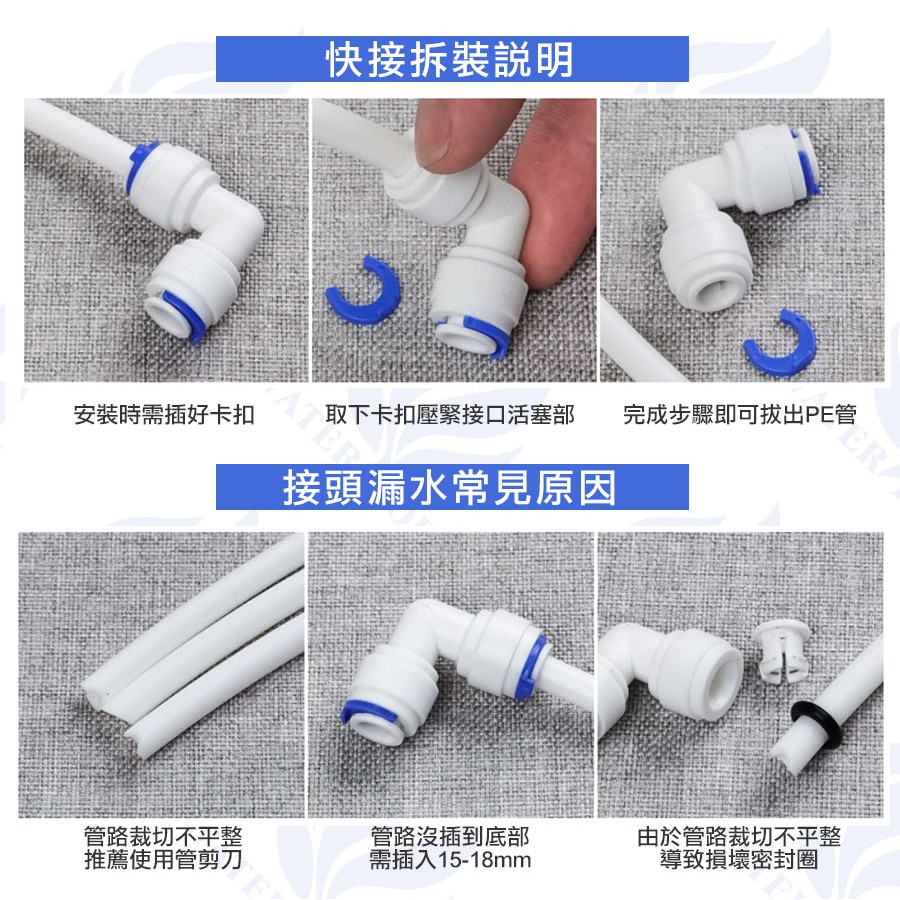 快接拆裝説明

安裝時需插好卡扣

取下卡扣壓緊接口活塞部

完成步驟即可拔出PE管

接頭漏水常見原因

管路裁切不平整
推薦使用管剪刀

管路沒插到底部
需插入15-18mm

由於管路裁切不平整
導致損壞密封圈