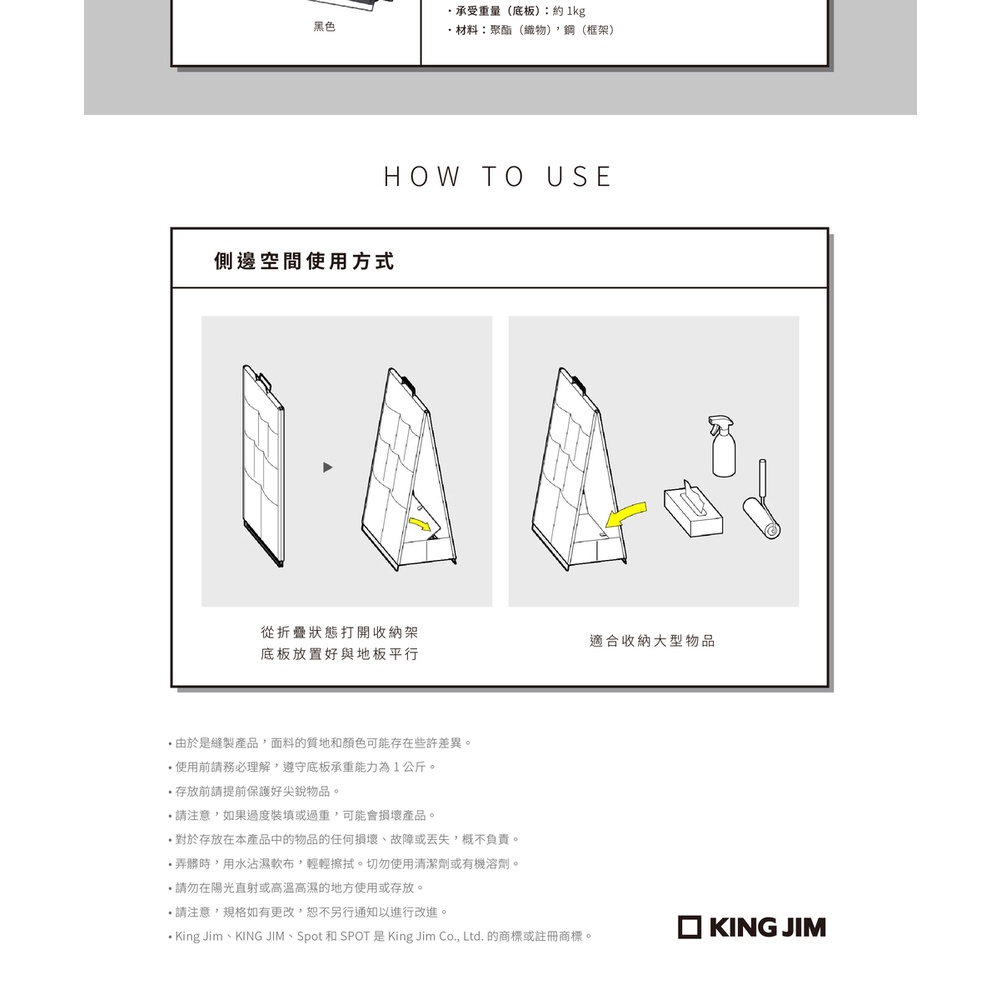 黑色

・承受重量（底板）：約 1kg
・材料：聚酯（織物），鋼（框架）

HOW TO USE

側邊空間使用方式

從折疊狀態打開收納架
底板放置好與地板平行

適合收納大型物品

• 由於是縫製產品，面料的質地和顏色可能存在些許差異。
• 使用前請務必理解，遵守底板承重能力為 1 公斤。
• 存放前請提前保護好尖銳物品。
• 請注意，如果過度裝填或過重，可能會損壞產品。
• 對於存放在本產品中的物品的任何損壞、故障或丟失，概不負責。
• 弄髒時，用水沾濕軟布，輕輕擦拭。切勿使用清潔劑或有機溶劑。
• 請勿在陽光直射或高溫高濕的地方使用或存放。
• 請注意，規格如有更改，恕不另行通知以進行改進。
• King Jim、KING JIM、Spot 和 SPOT 是 King Jim Co., Ltd. 的商標或註冊商標。

KING JIM