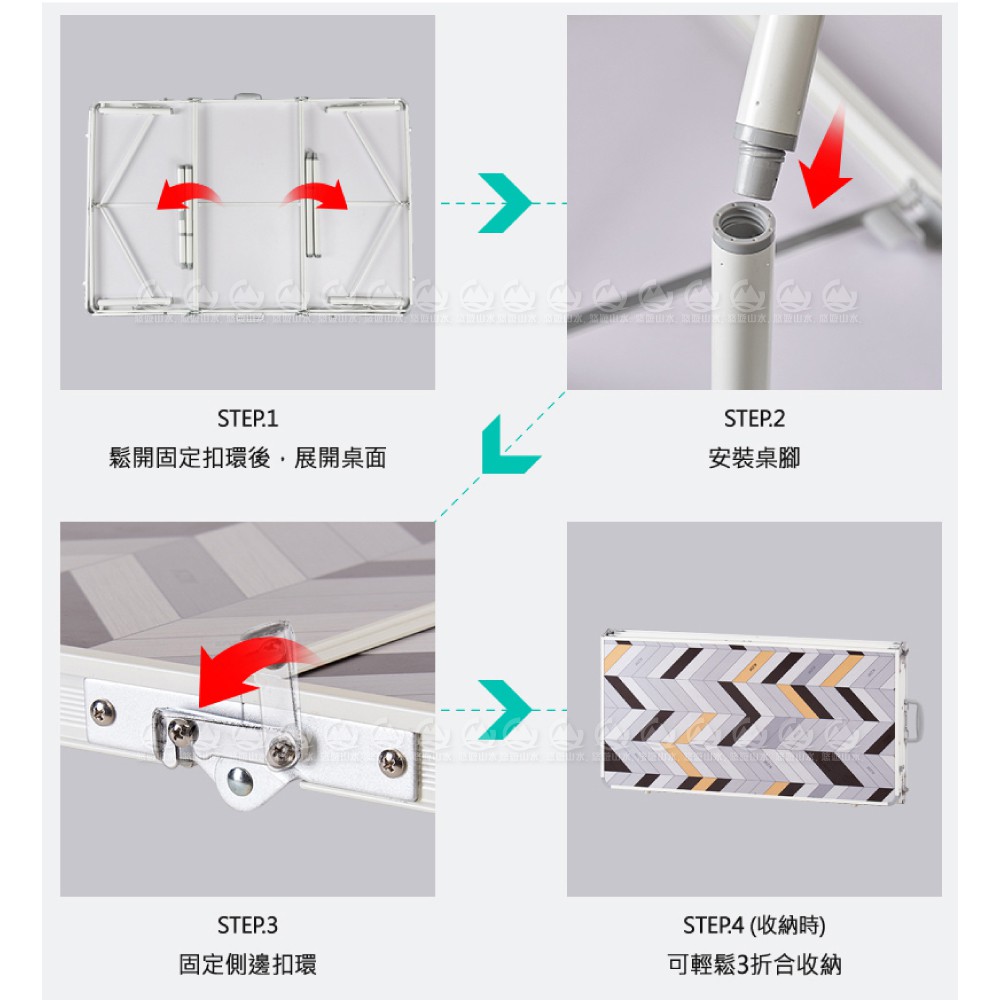 STEP.1
鬆開固定扣環後，展開桌面

STEP.2
安裝桌腳

STEP.3
固定側邊扣環

STEP.4 (收納時)
可輕鬆3折合收納