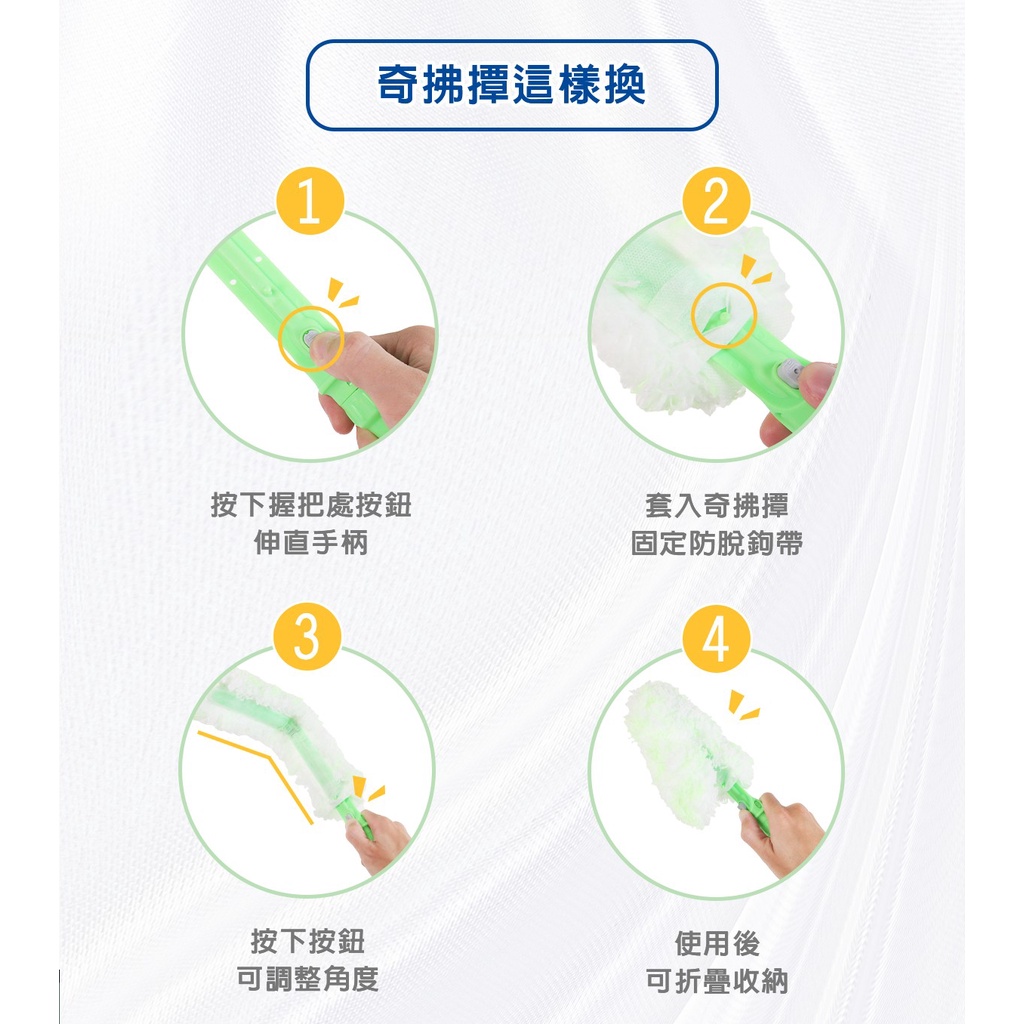 奇拂撢這樣換

1

按下握把處按鈕
伸直手柄

2

套入奇拂撢
固定防脫鉤帶

3

按下按鈕
可調整角度

4

使用後
可折疊收納