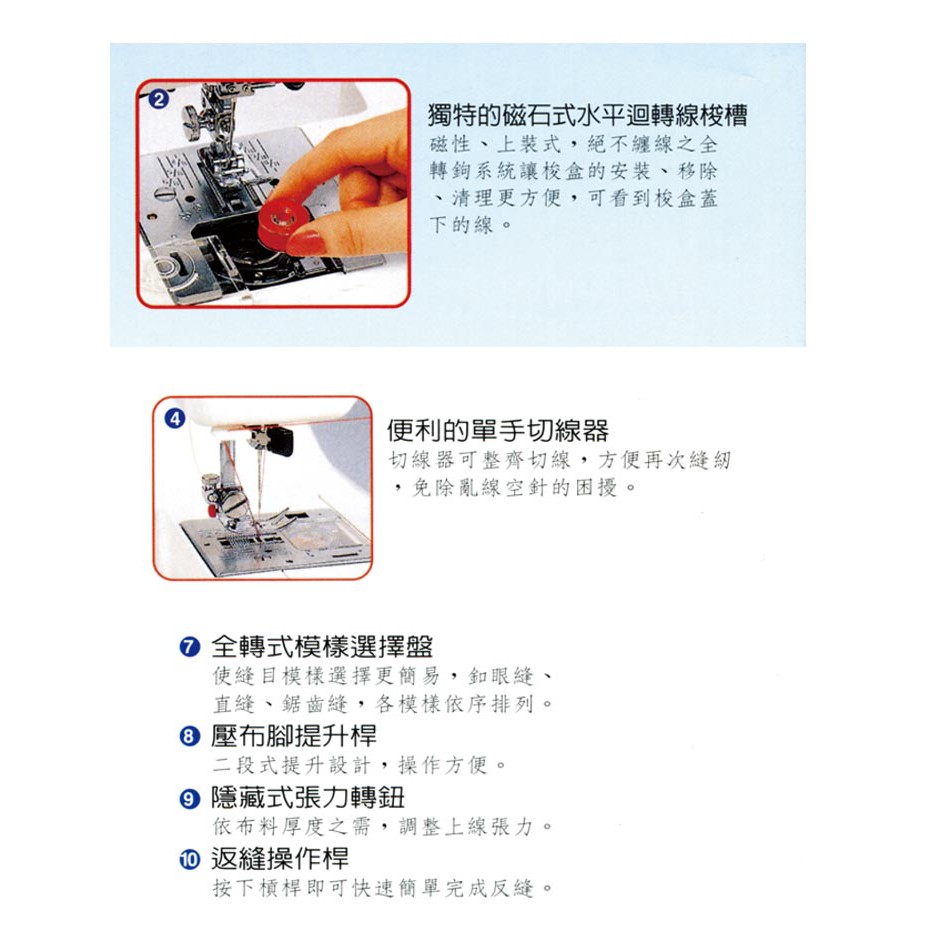 2

獨特的磁石式水平迴轉線梭槽
磁性、上裝式，絕不纏線之全轉鉤系統讓梭盒的安裝、移除、清理更方便，可看到梭盒蓋下的線。

4

便利的單手切線器
切線器可整齊切線，方便再次縫紉，免除亂線空針的困擾。

7 全轉式模樣選擇盤
使縫目模樣選擇更簡易，釦眼縫、直縫、鋸齒縫，各模樣依序排列。

8 壓布腳提升桿
二段式提升設計，操作方便。

9 隱藏式張力轉鈕
依布料厚度之需，調整上線張力。

10 返縫操作桿
按下槓桿即可快速簡單完成反縫。