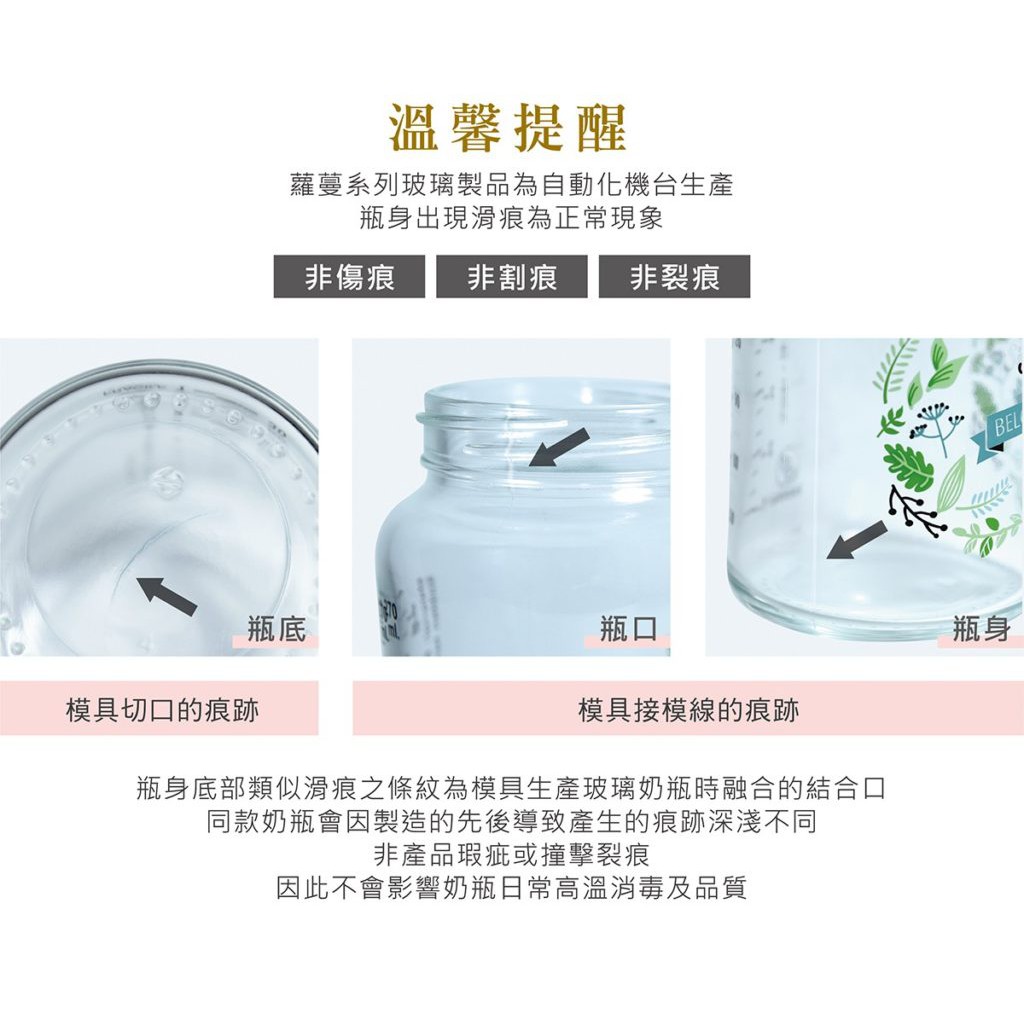 溫馨提醒

蘿蔓系列玻璃製品為自動化機台生產
瓶身出現滑痕為正常現象

非傷痕

非割痕

非裂痕

瓶底

瓶口

BEL

瓶身

模具切口的痕跡

模具接模線的痕跡

瓶身底部類似滑痕之條紋為模具生產玻璃奶瓶時融合的結合口
同款奶瓶會因製造的先後導致產生的痕跡深淺不同
非產品瑕疵或撞擊裂痕
因此不會影響奶瓶日常高溫消毒及品質