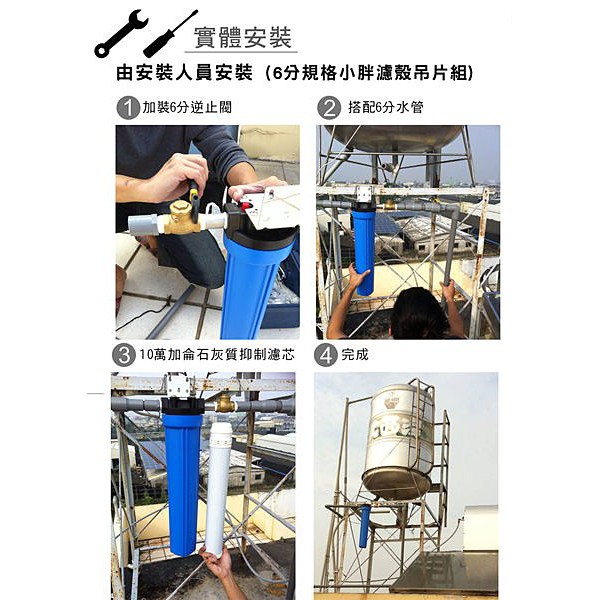 實體安裝

由安裝人員安裝（6分規格小胖濾殼吊片組）

1 加裝6分逆止閥

2 搭配6分水管

3 10萬加侖石灰質抑制濾芯

4 完成