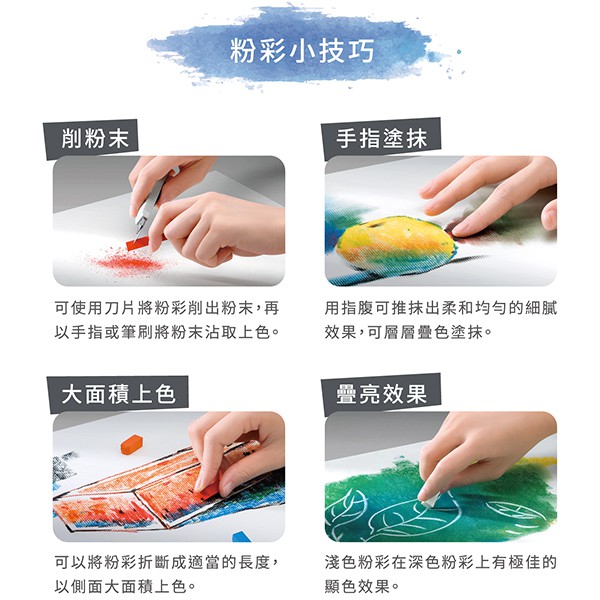 粉彩小技巧

削粉末

可使用刀片將粉彩削出粉末，再以手指或筆刷將粉末沾取上色。

手指塗抹

用指腹可推抹出柔和均勻的細膩效果，可層層疊色塗抹。

大面積上色

可以將粉彩折斷成適當的長度，以側面大面積上色。

疊亮效果

淺色粉彩在深色粉彩上有極佳的顯色效果。