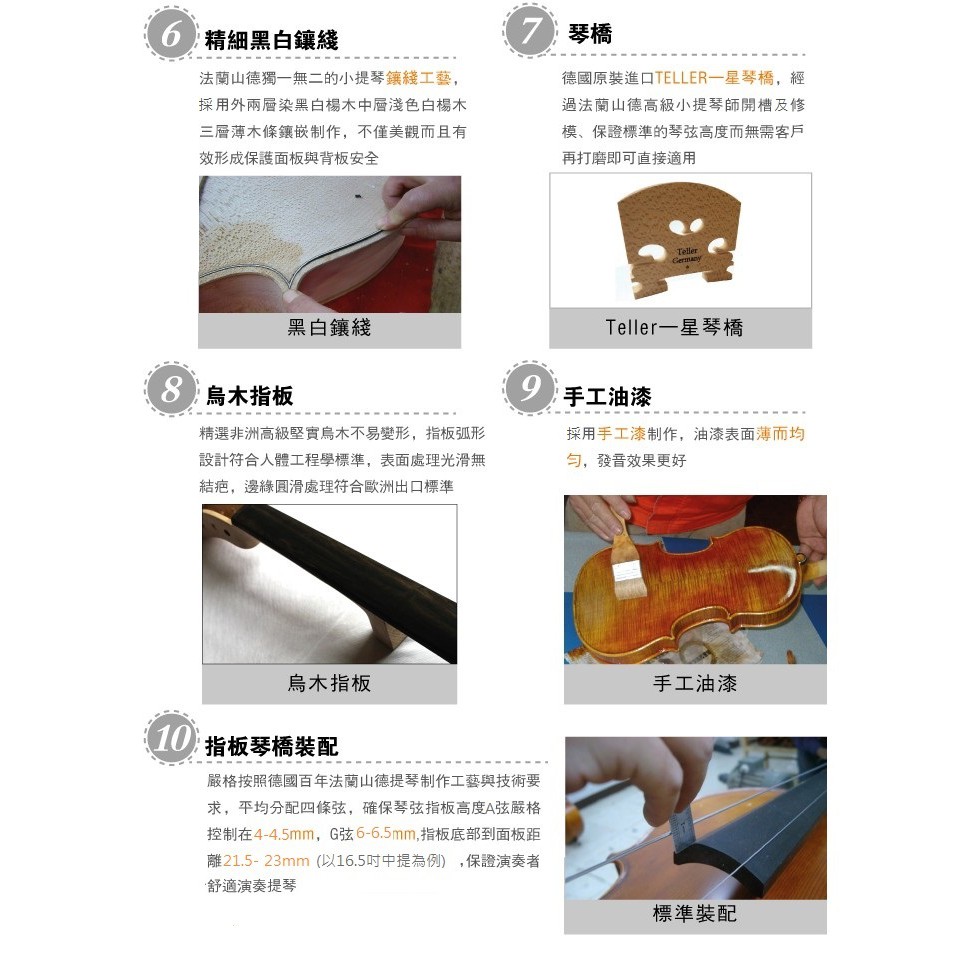 6 精細黑白鑲綫

法蘭山德獨一無二的小提琴鑲綫工藝，採用外兩層染黑白楊木中層淺色白楊木三層薄木條鑲嵌制作，不僅美觀而且有效形成保護面板與背板安全

黑白鑲綫

7 琴橋

德國原裝進口TELLER一星琴橋，經過法蘭山德高級小提琴師開槽及修模、保證標準的琴弦高度而無需客戶再打磨即可直接適用

Teller Germany

Teller一星琴橋

8 烏木指板

精選非洲高級堅實烏木不易變形，指板弧形設計符合人體工程學標準，表面處理光滑無結疤，邊緣圓滑處理符合歐洲出口標準

烏木指板

9 手工油漆

採用手工漆制作，油漆表面薄而均勻，發音效果更好

手工油漆

10 指板琴橋裝配

嚴格按照德國百年法蘭山德提琴制作工藝與技術要求，平均分配四條弦，確保琴弦指板高度A弦嚴格控制在4-4.5mm，G弦6-6.5mm,指板底部到面板距離21.5- 23mm (以16.5吋中提為例) ，保證演奏者舒適演奏提琴

標準裝配