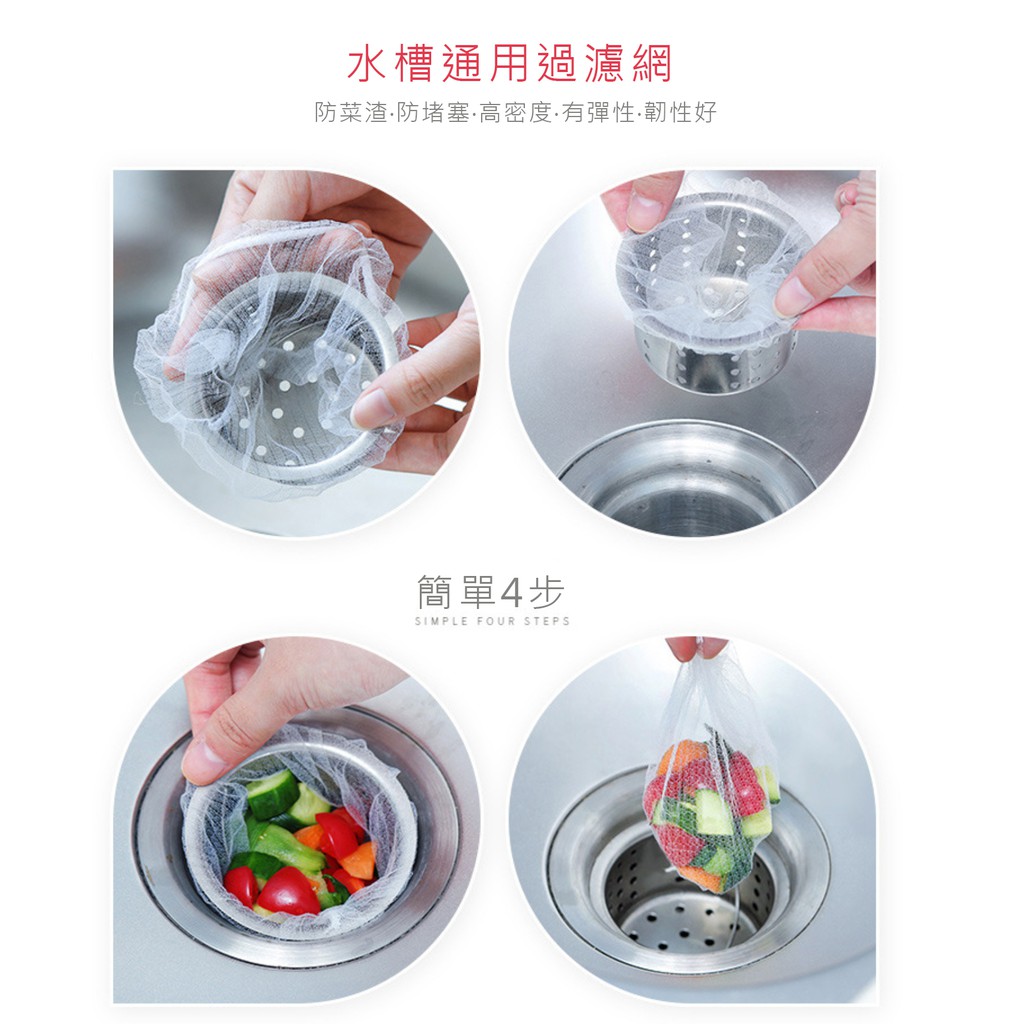 水槽通用過濾網

防菜渣·防堵塞·高密度·有彈性·韌性好

簡單4步

SIMPLE FOUR STEPS