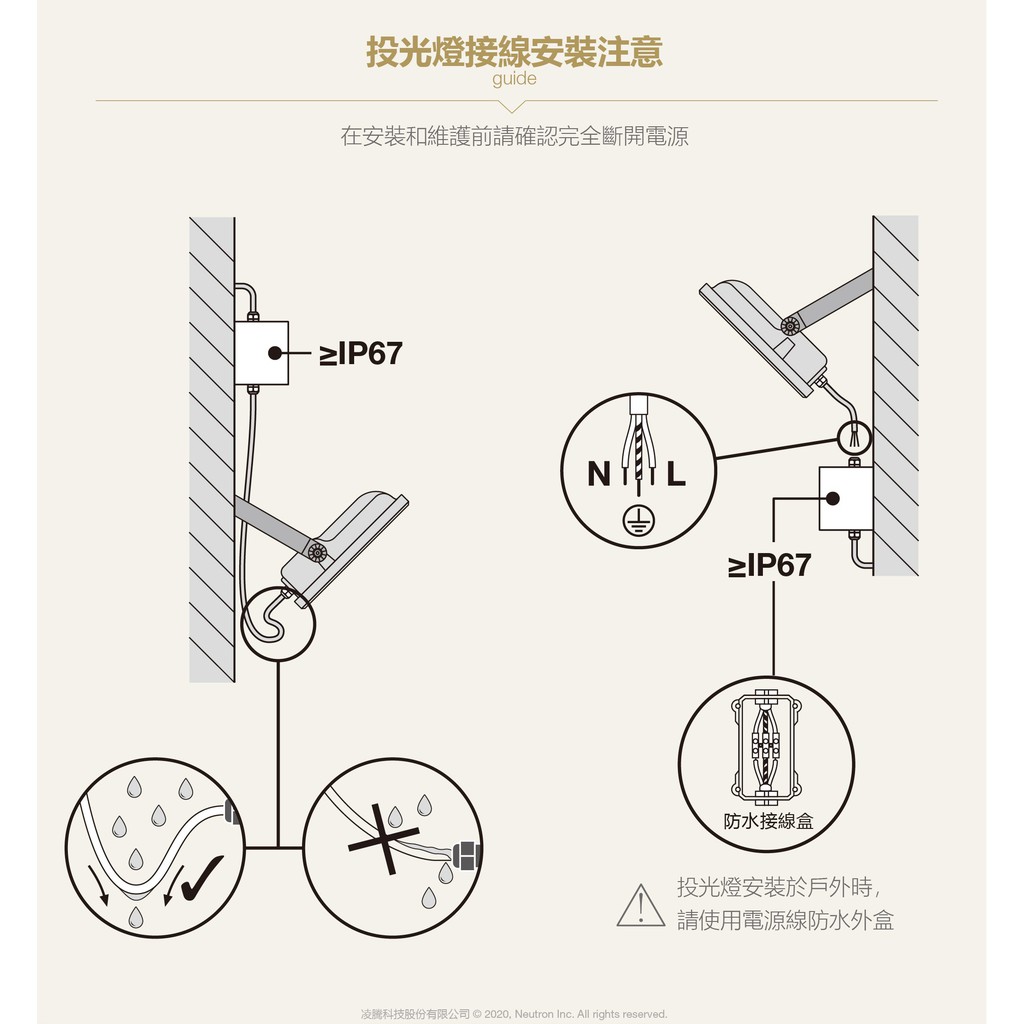 投光燈接線安裝注意
guide

在安裝和維護前請確認完全斷開電源

≥IP67

N L

≥IP67

防水接線盒

投光燈安裝於戶外時，
請使用電源線防水外盒

凌騰科技股份有限公司 © 2020, Neutron Inc. All rights reserved.