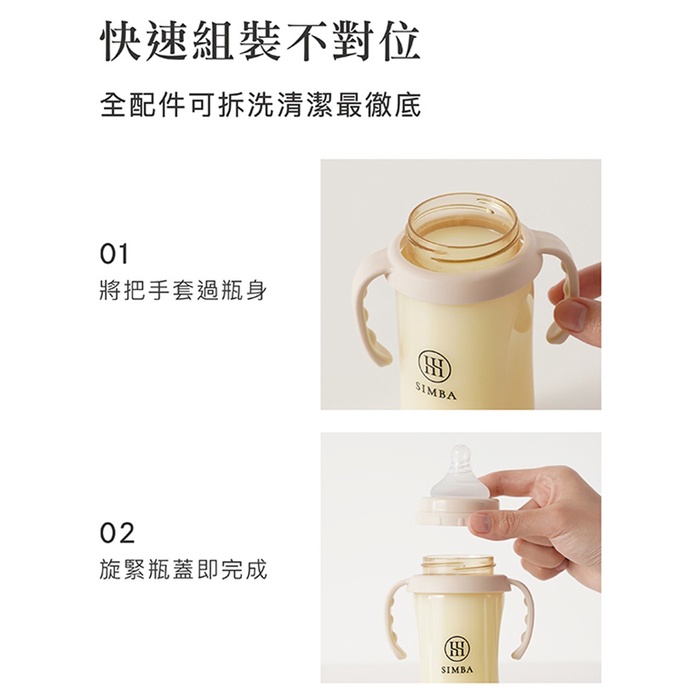 快速組裝不對位

全配件可拆洗清潔最徹底

01
將把手套過瓶身

SIMBA

02
旋緊瓶蓋即完成

SIMBA