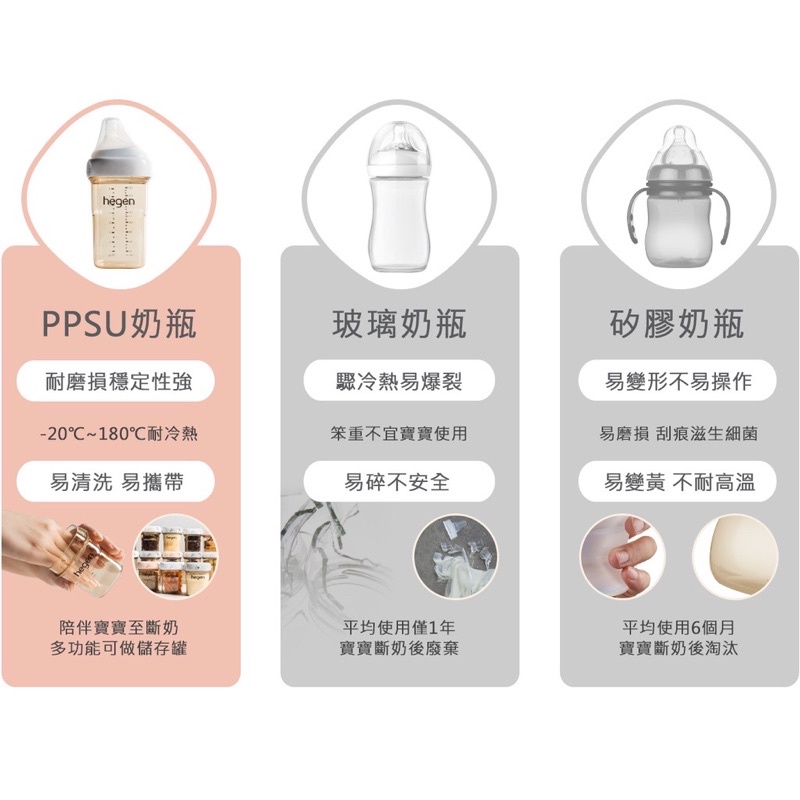 hegen

PPSU奶瓶

耐磨損穩定性強

-20℃~180℃耐冷熱

易清洗 易攜帶

hegen

陪伴寶寶至斷奶
多功能可做儲存罐

玻璃奶瓶

驟冷熱易爆裂

笨重不宜寶寶使用

易碎不安全

平均使用僅1年
寶寶斷奶後廢棄

矽膠奶瓶

易變形不易操作

易磨損 刮痕滋生細菌

易變黃 不耐高溫

平均使用6個月
寶寶斷奶後淘汰