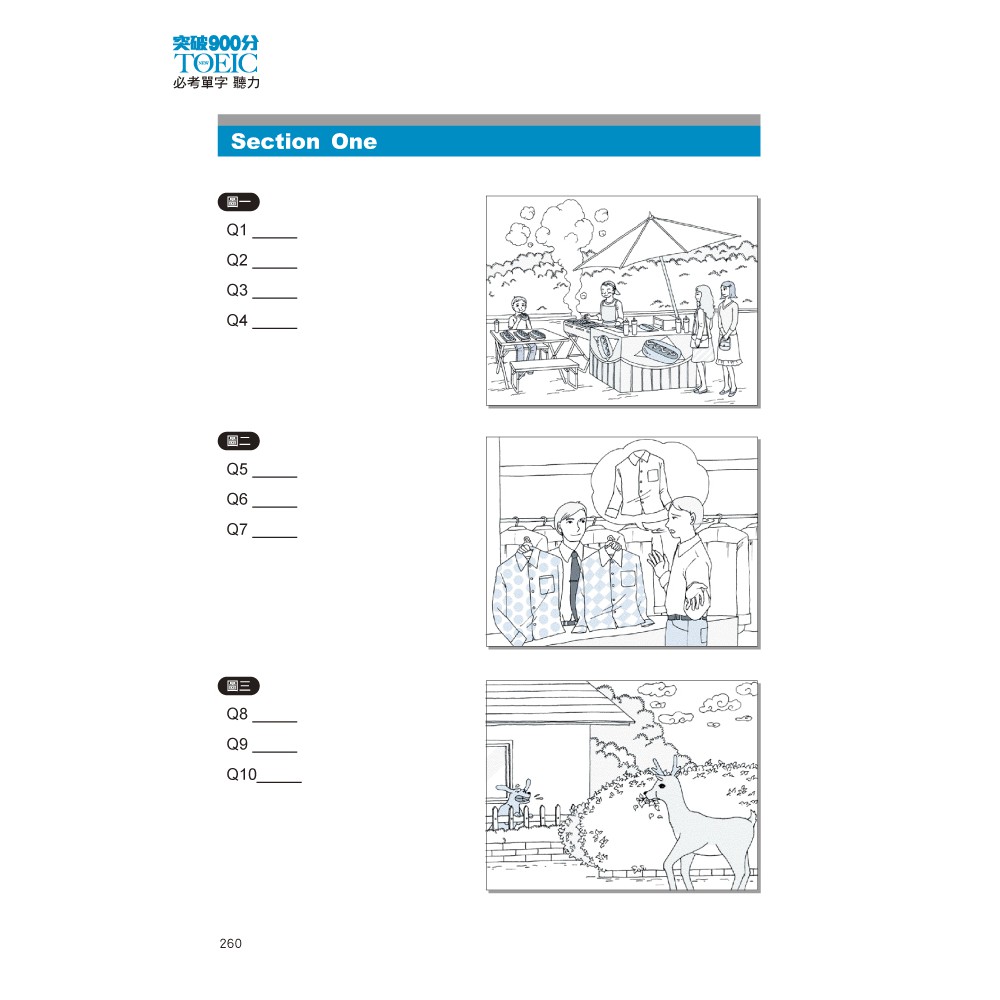 突破900分
TOEIC
必考單字 聽力

Section One

圖一
Q1 _____
Q2 _____
Q3 _____
Q4 _____

圖二
Q5 _____
Q6 _____
Q7 _____

圖三
Q8 _____
Q9 _____
Q10_____

260