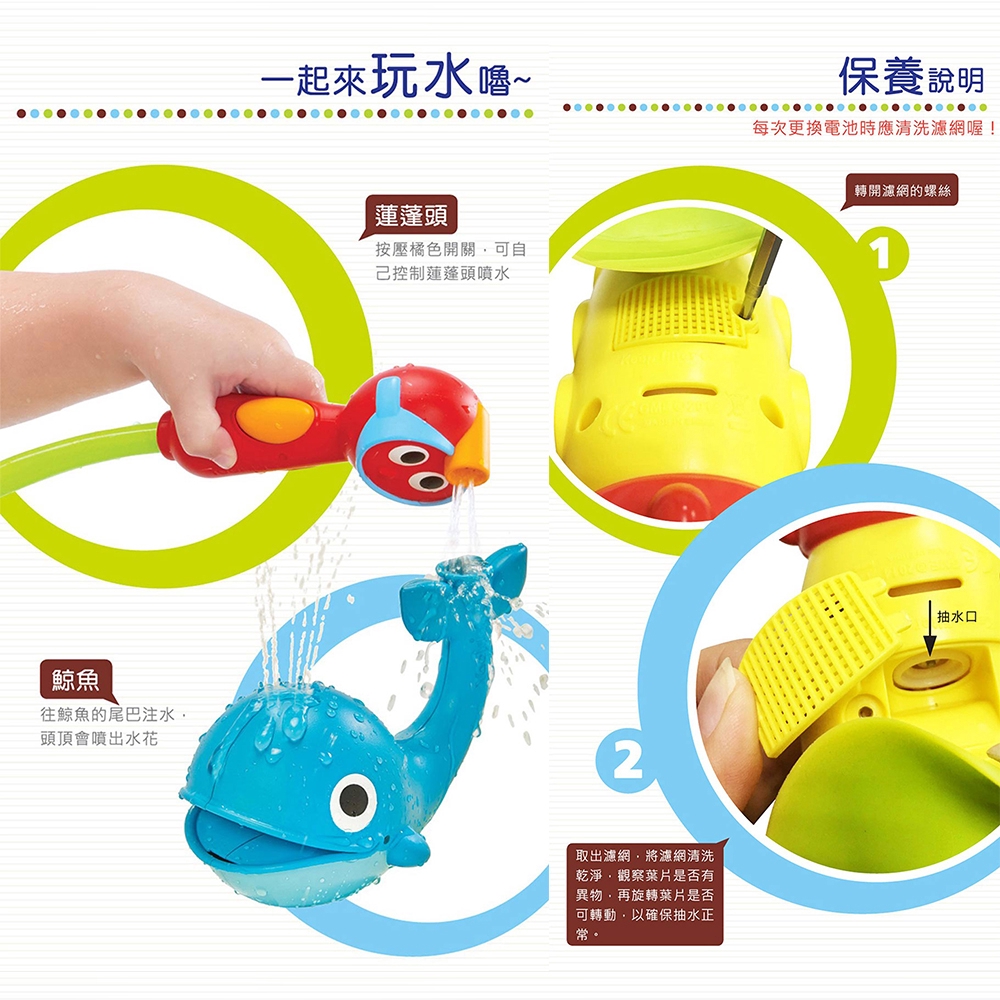 一起來玩水嚕~

蓮蓬頭

按壓橘色開關，可自己控制蓮蓬頭噴水

鯨魚

往鯨魚的尾巴注水，頭頂會噴出水花

保養說明

每次更換電池時應清洗濾網喔！

轉開濾網的螺絲

1

抽水口

2

取出濾網，將濾網清洗乾淨，觀察葉片是否有異物，再旋轉葉片是否可轉動，以確保抽水正常。