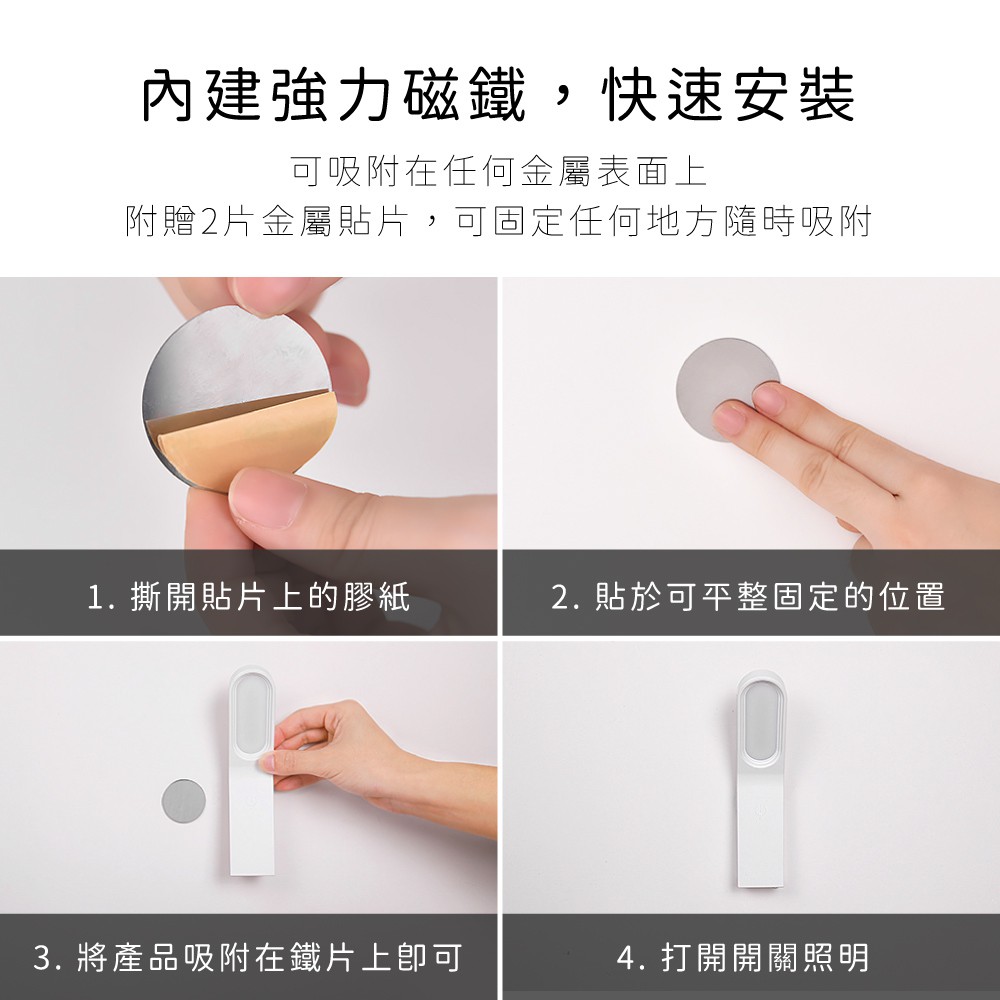 內建強力磁鐵，快速安裝

可吸附在任何金屬表面上
附贈2片金屬貼片，可固定任何地方隨時吸附

1. 撕開貼片上的膠紙

2. 貼於可平整固定的位置

3. 將產品吸附在鐵片上即可

4. 打開開關照明