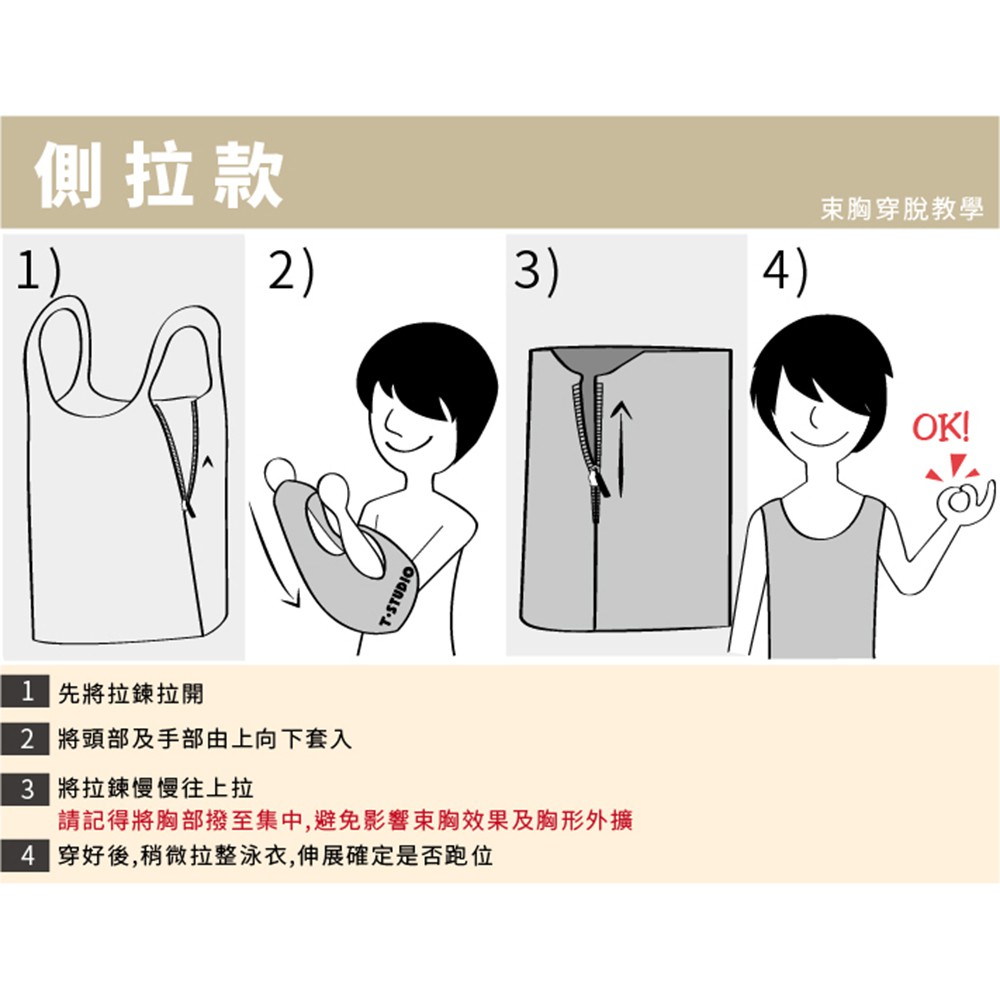 側拉款

束胸穿脫教學

1)

2)

T-STUDIO

3)

4)

OK!

1 先將拉鍊拉開

2 將頭部及手部由上向下套入

3 將拉鍊慢慢往上拉
請記得將胸部撥至集中,避免影響束胸效果及胸形外擴

4 穿好後,稍微拉整泳衣,伸展確定是否跑位