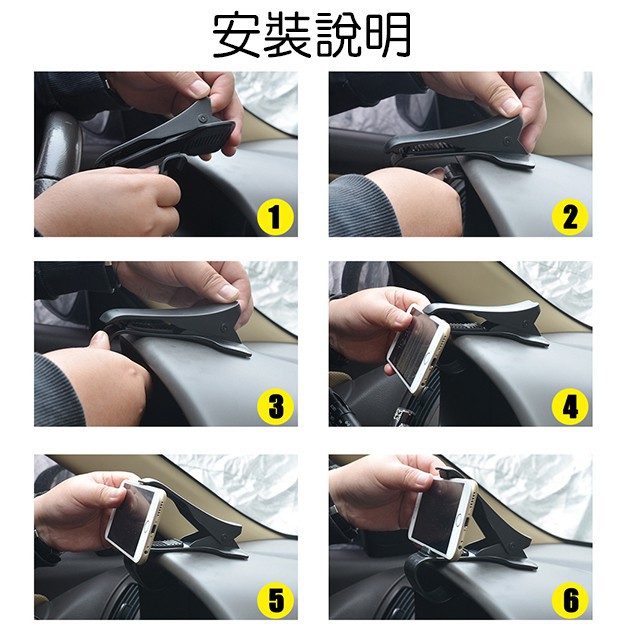 安裝說明

1

2

3

4

5

6