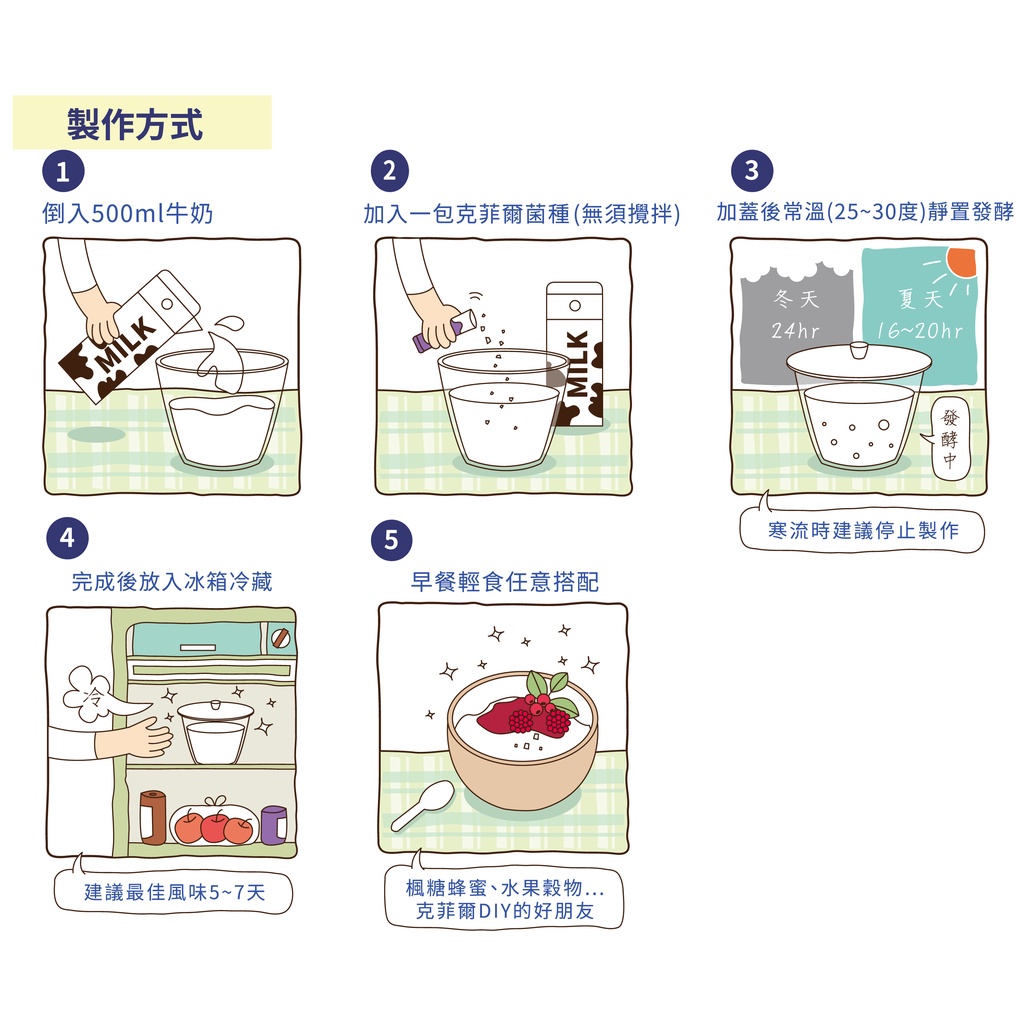 製作方式

1
倒入500ml牛奶
MILK

2
加入一包克菲爾菌種(無須攪拌)
MILK

3
加蓋後常溫(25~30度)靜置發酵
冬天
24hr
夏天
16~20hr
發酵中
寒流時建議停止製作

4
完成後放入冰箱冷藏
冷
建議最佳風味5~7天

5
早餐輕食任意搭配
楓糖蜂蜜、水果穀物...
克菲爾DIY的好朋友