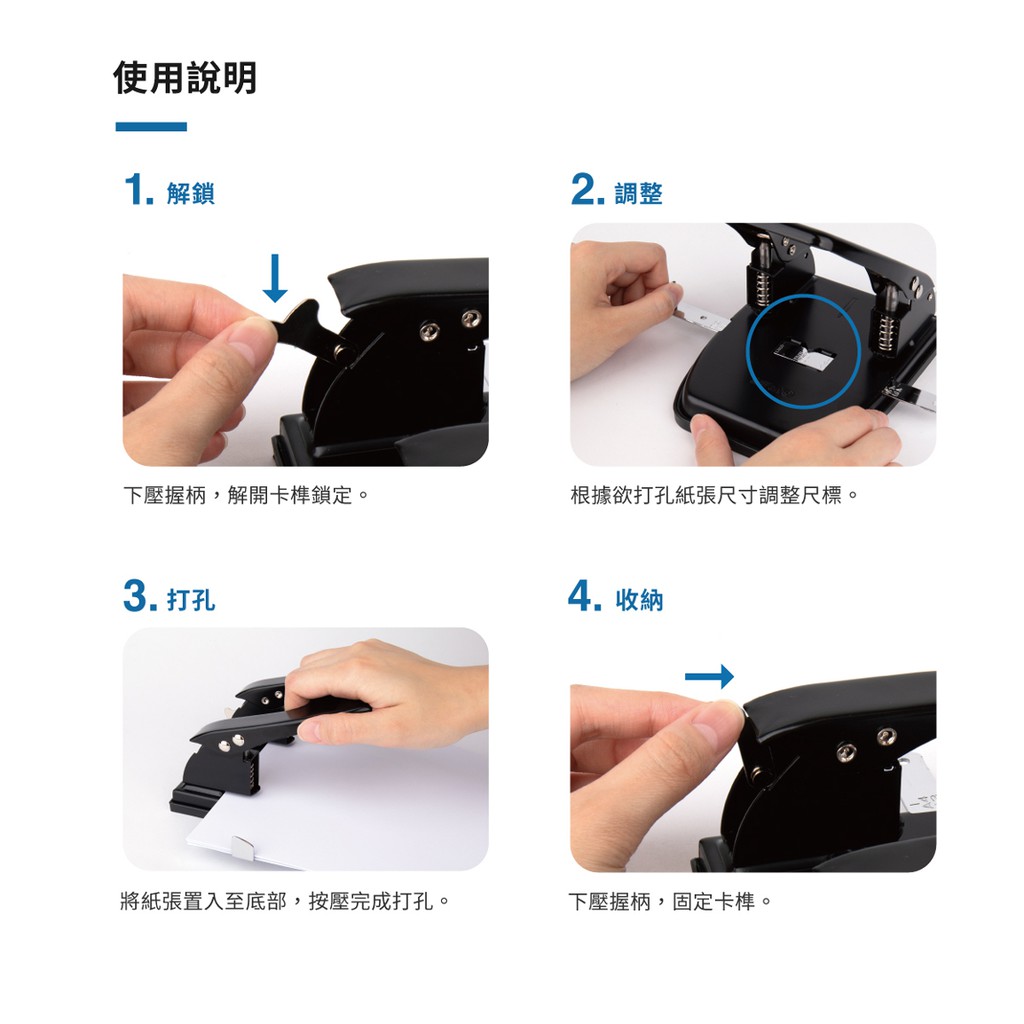 使用說明

1. 解鎖

下壓握柄，解開卡榫鎖定。

2. 調整

根據欲打孔紙張尺寸調整尺標。

3. 打孔

將紙張置入至底部，按壓完成打孔。

4. 收納

下壓握柄，固定卡榫。