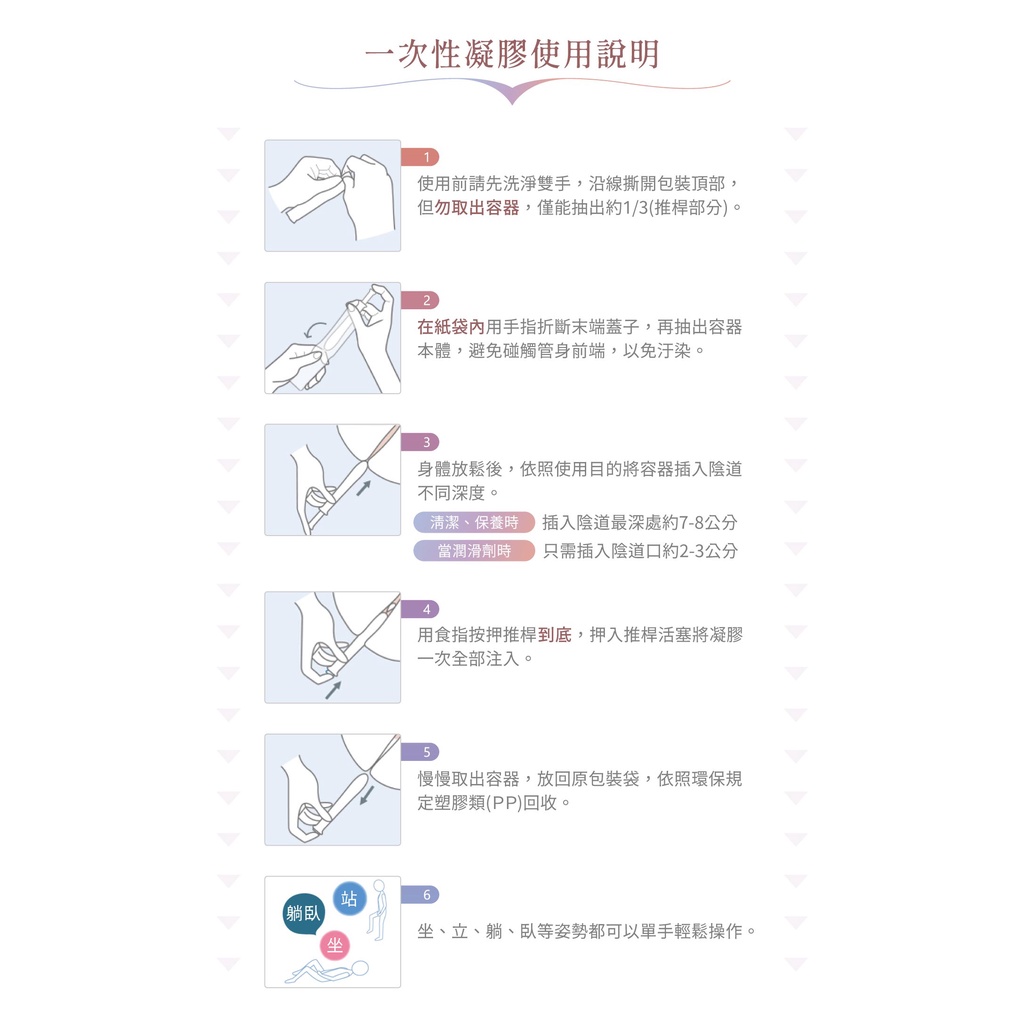 一次性凝膠使用說明

1
使用前請先洗淨雙手，沿線撕開包裝頂部，但勿取出容器，僅能抽出約1/3(推桿部分)。

2
在紙袋內用手指折斷末端蓋子，再抽出容器本體，避免碰觸管身前端，以免汙染。

3
身體放鬆後，依照使用目的將容器插入陰道不同深度。
清潔、保養時 插入陰道最深處約7-8公分
當潤滑劑時 只需插入陰道口約2-3公分

4
用食指按押推桿到底，押入推桿活塞將凝膠一次全部注入。

5
慢慢取出容器，放回原包裝袋，依照環保規定塑膠類(PP)回收。

躺臥
站
坐
6
坐、立、躺、臥等姿勢都可以單手輕鬆操作。