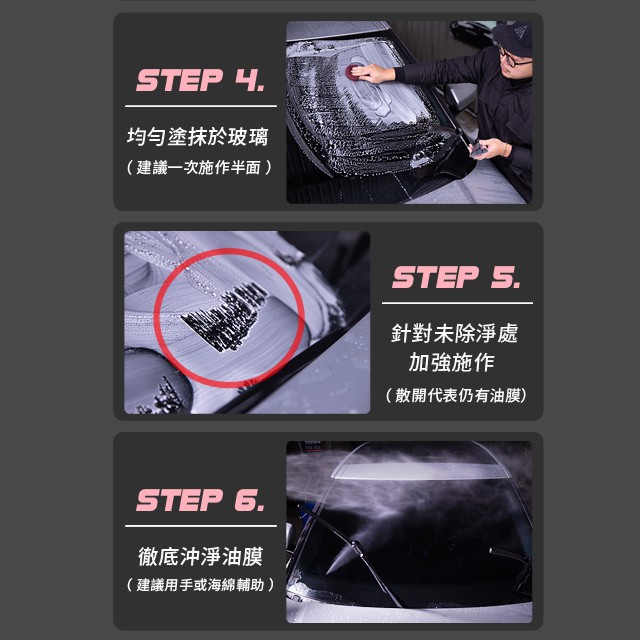 STEP 4.

均勻塗抹於玻璃

（建議一次施作半面）

STEP 5.

針對未除淨處
加強施作

（散開代表仍有油膜）

STEP 6.

徹底沖淨油膜

（建議用手或海綿輔助）