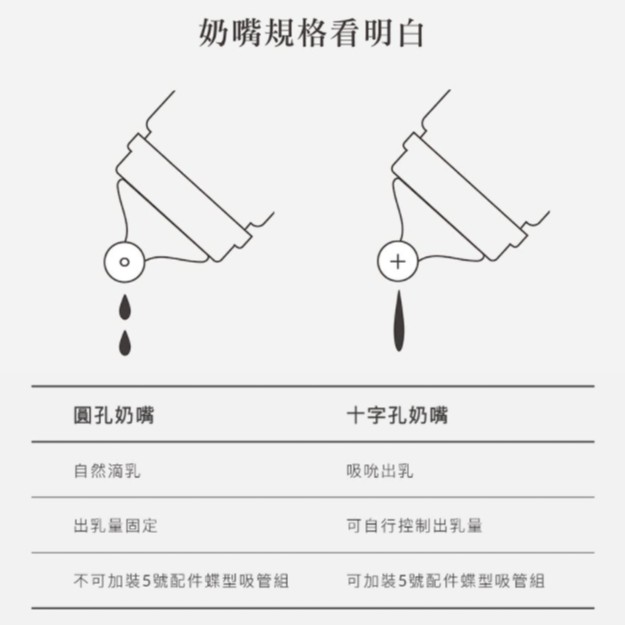 奶嘴規格看明白

| 圓孔奶嘴 | 十字孔奶嘴 |
|---|---|
| 自然滴乳 | 吸吮出乳 |
| 出乳量固定 | 可自行控制出乳量 |
| 不可加裝5號配件蝶型吸管組 | 可加裝5號配件蝶型吸管組 |