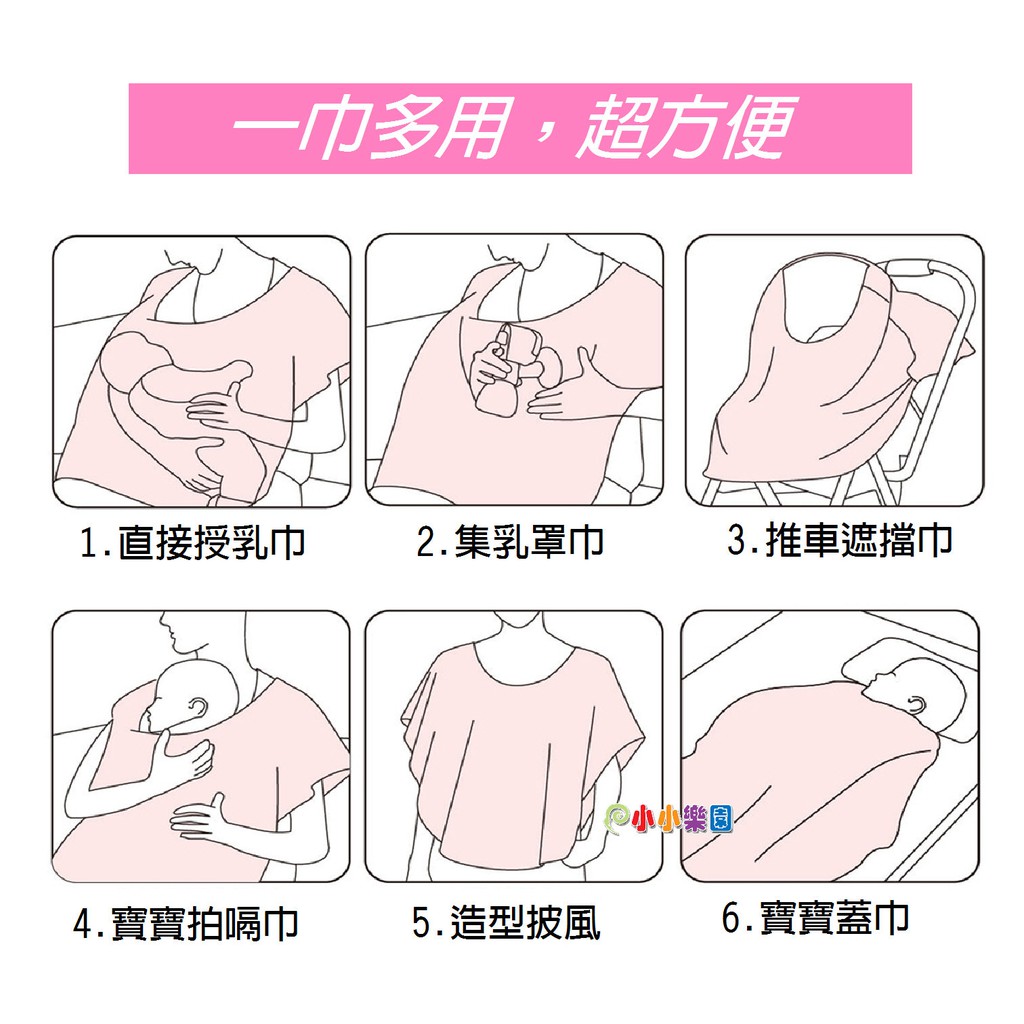 一巾多用，超方便

1.直接授乳巾

2.集乳罩巾

3.推車遮擋巾

4.寶寶拍嗝巾

5.造型披風

小小樂園

6.寶寶蓋巾