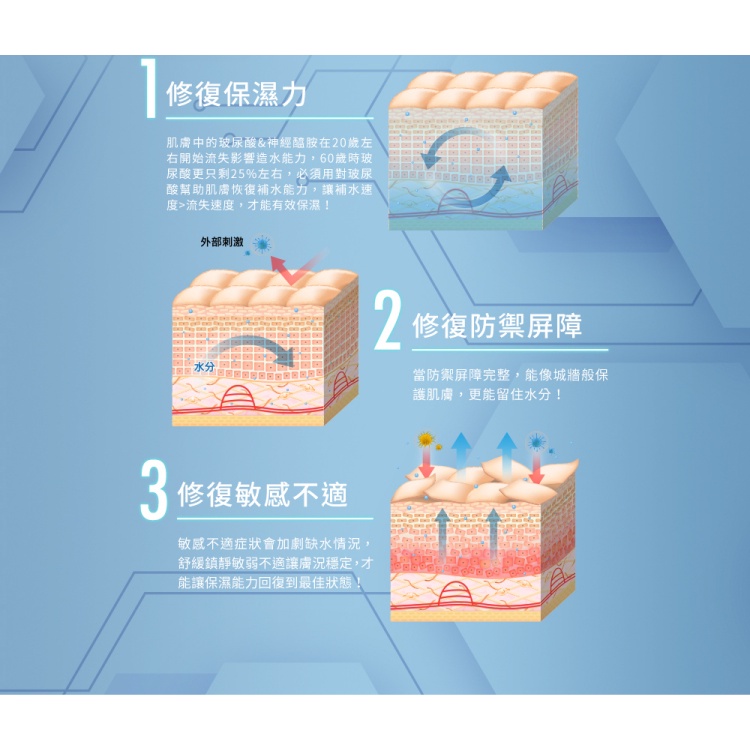 1 修復保濕力

肌膚中的玻尿酸&神經醯胺在20歲左右開始流失影響造水能力，60歲時玻尿酸更只剩25%左右，必須用對玻尿酸幫助肌膚恢復補水能力，讓補水速度>流失速度，才能有效保濕！

外部刺激

水分

2 修復防禦屏障

當防禦屏障完整，能像城牆般保護肌膚，更能留住水分！

3 修復敏感不適

敏感不適症狀會加劇缺水情況，舒緩鎮靜敏弱不適讓膚況穩定，才能讓保濕能力回復到最佳狀態！