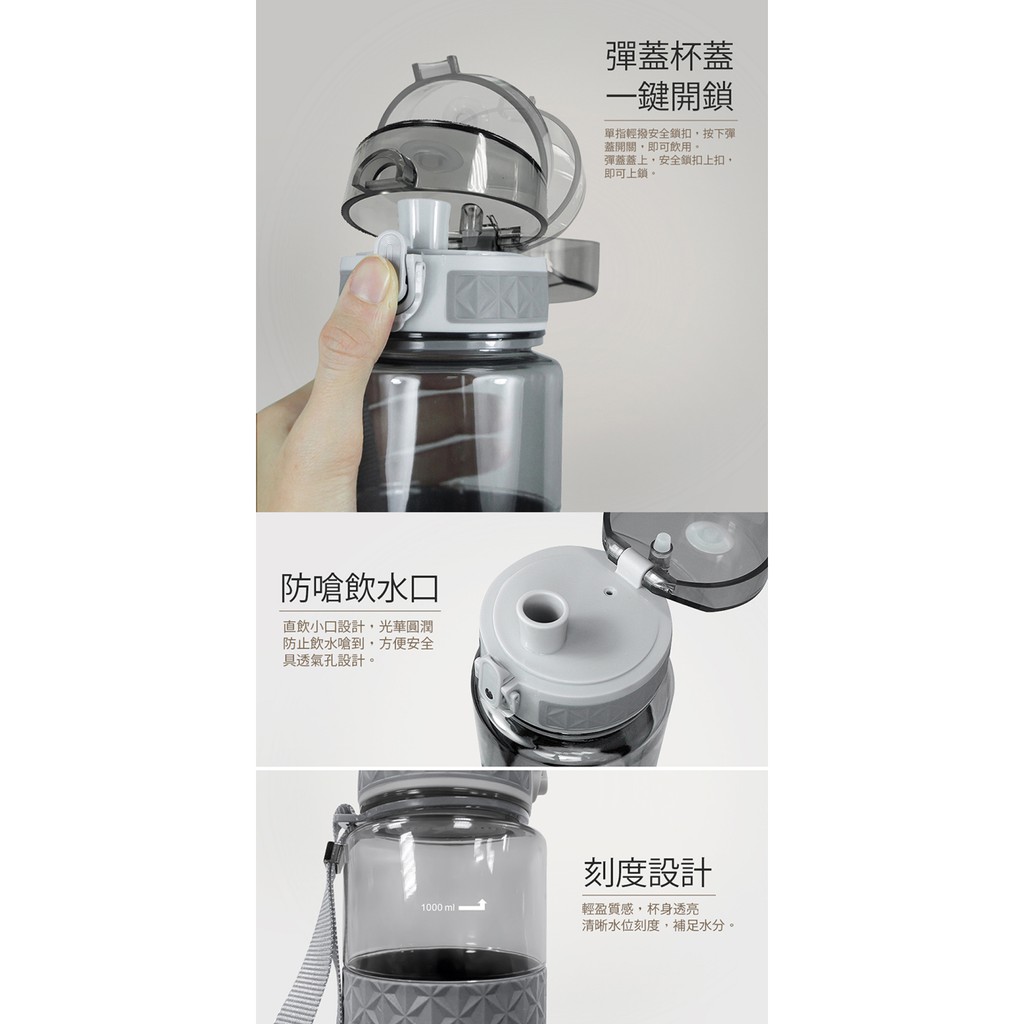 彈蓋杯蓋
一鍵開鎖

單指輕撥安全鎖扣，按下彈蓋開關，即可飲用。
彈蓋蓋上，安全鎖扣上扣，即可上鎖。

防嗆飲水口

直飲小口設計，光華圓潤
防止飲水嗆到，方便安全
具透氣孔設計。

1000 ml

刻度設計

輕盈質感，杯身透亮
清晰水位刻度，補足水分。