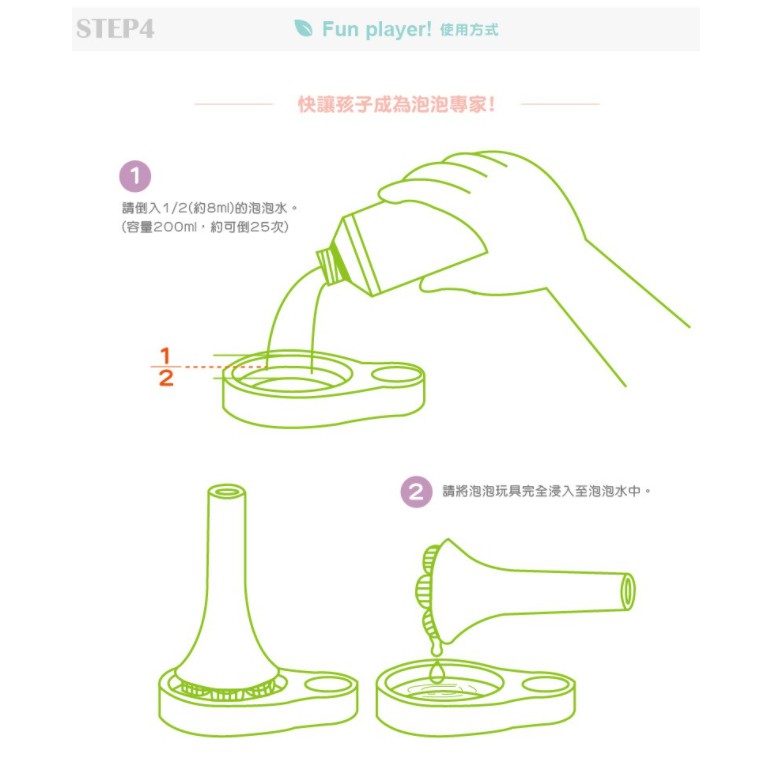 STEP4

Fun player! 使用方式

快讓孩子成為泡泡專家!

1

請倒入1/2(約8ml)的泡泡水。
(容量200ml,約可倒25次)

$\frac{1}{2}$

2

請將泡泡玩具完全浸入至泡泡水中。