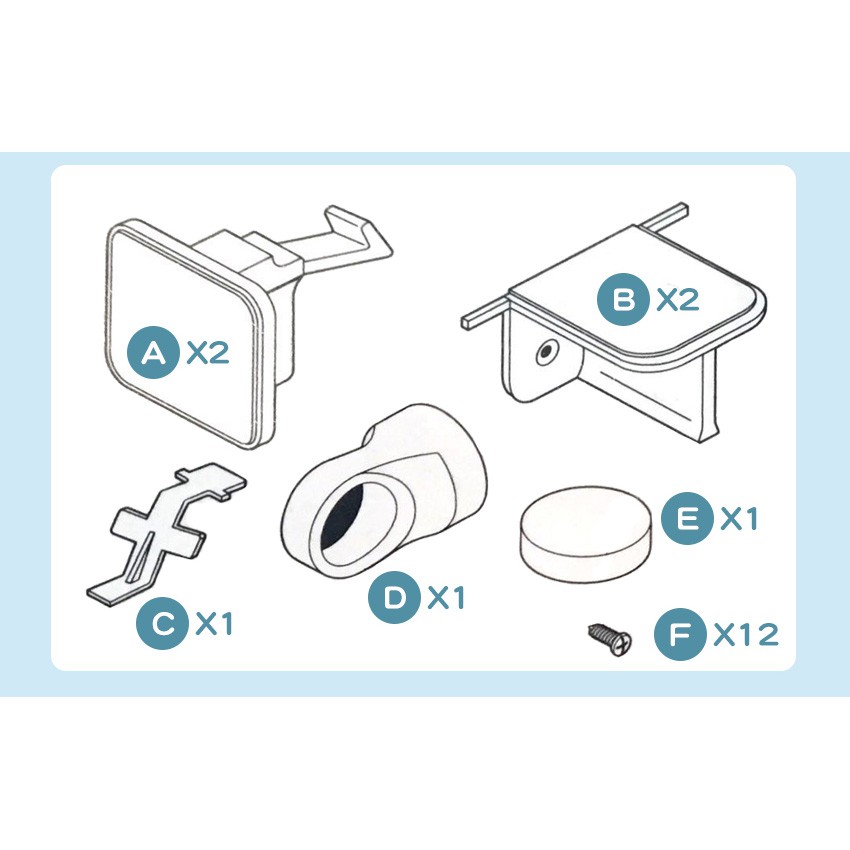 A X2

B X2

C X1

D X1

E X1

F X12