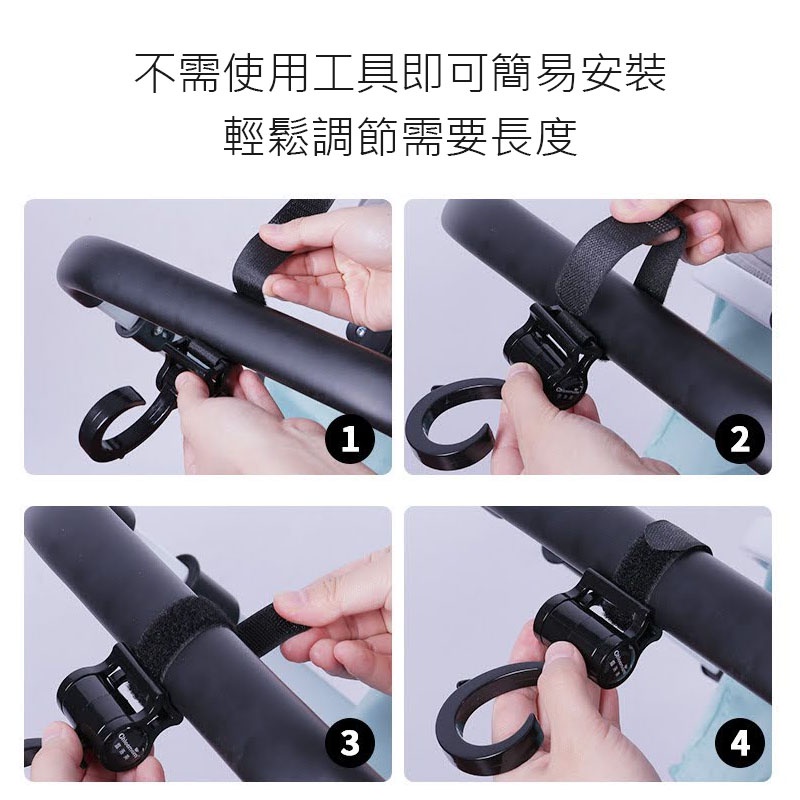 不需使用工具即可簡易安裝
輕鬆調節需要長度

1

2

3

4