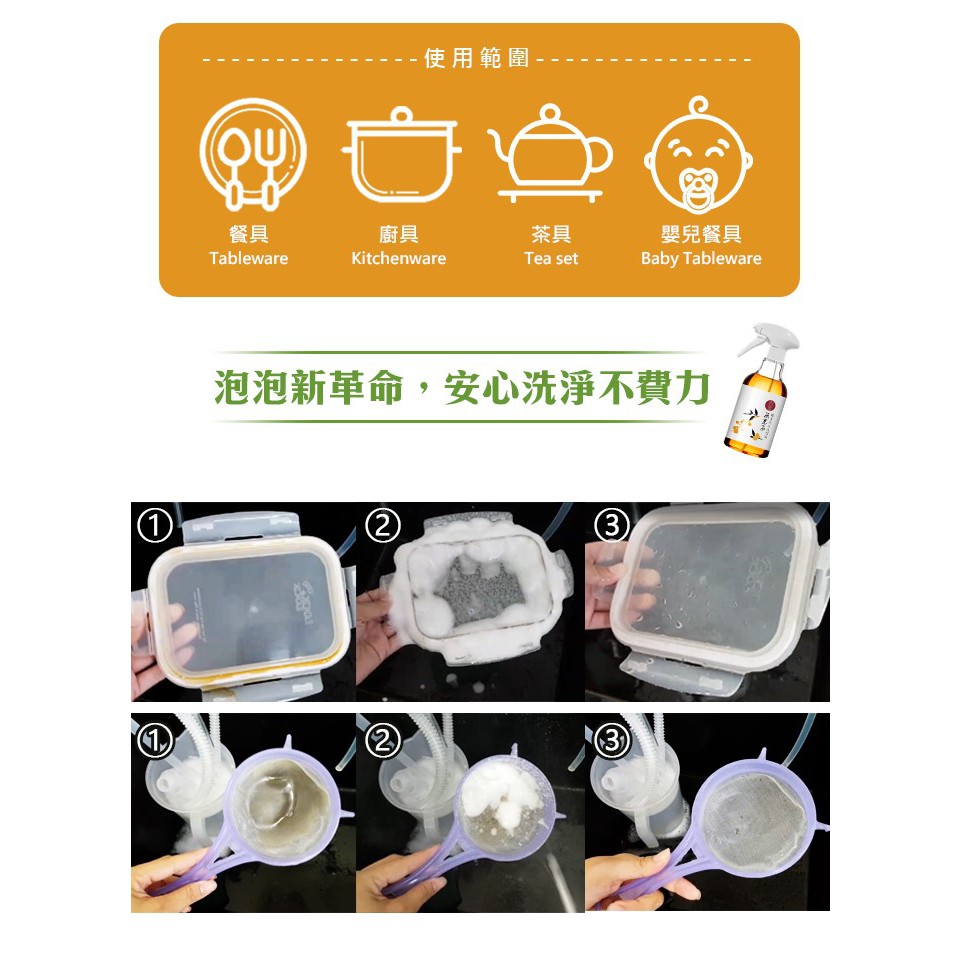 使用範圍

餐具
Tableware

廚具
Kitchenware

茶具
Tea set

嬰兒餐具
Baby Tableware

泡泡新革命，安心洗淨不費力

①

②

③

①

②

③