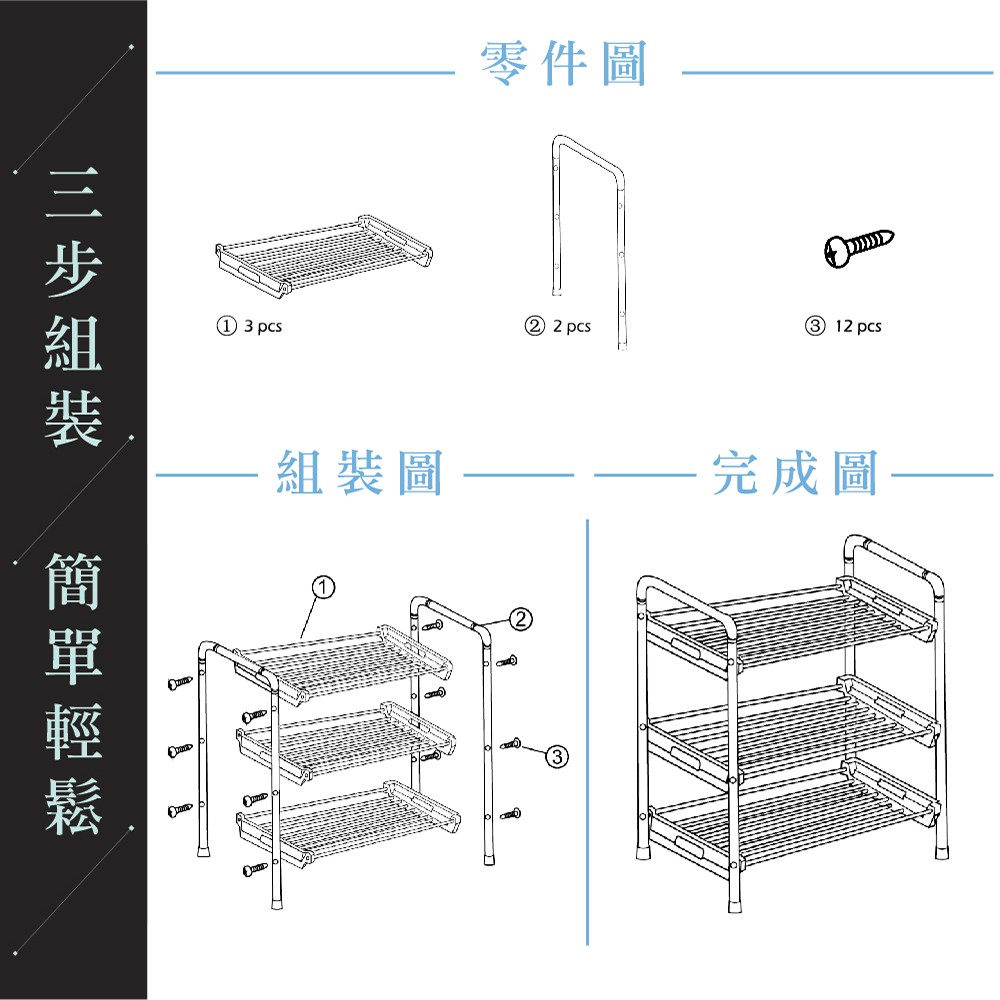 三步組裝

簡單輕鬆

零件圖

① 3 pcs

② 2 pcs

③ 12 pcs

組裝圖

①

②

③

完成圖