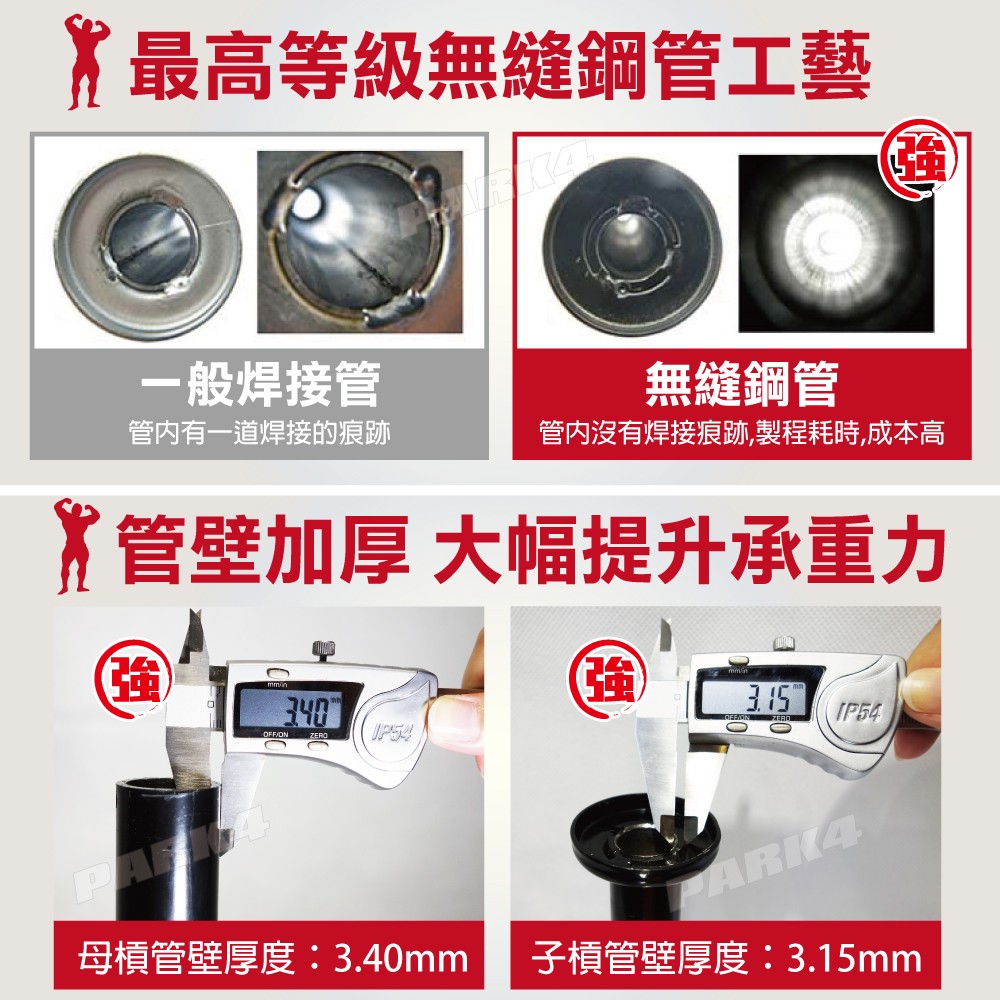 最高等級無縫鋼管工藝

PARK4

強

一般焊接管
管內有一道焊接的痕跡

無縫鋼管
管內沒有焊接痕跡,製程耗時,成本高

管壁加厚 大幅提升承重力

強

mm/in
3.40 mm
OFF/ON ZERO
IP54

PARK4

強

mm/in
3.15 mm
OFF/ON ZERO
IP54

PARK4

母槓管壁厚度：3.40mm

子槓管壁厚度：3.15mm