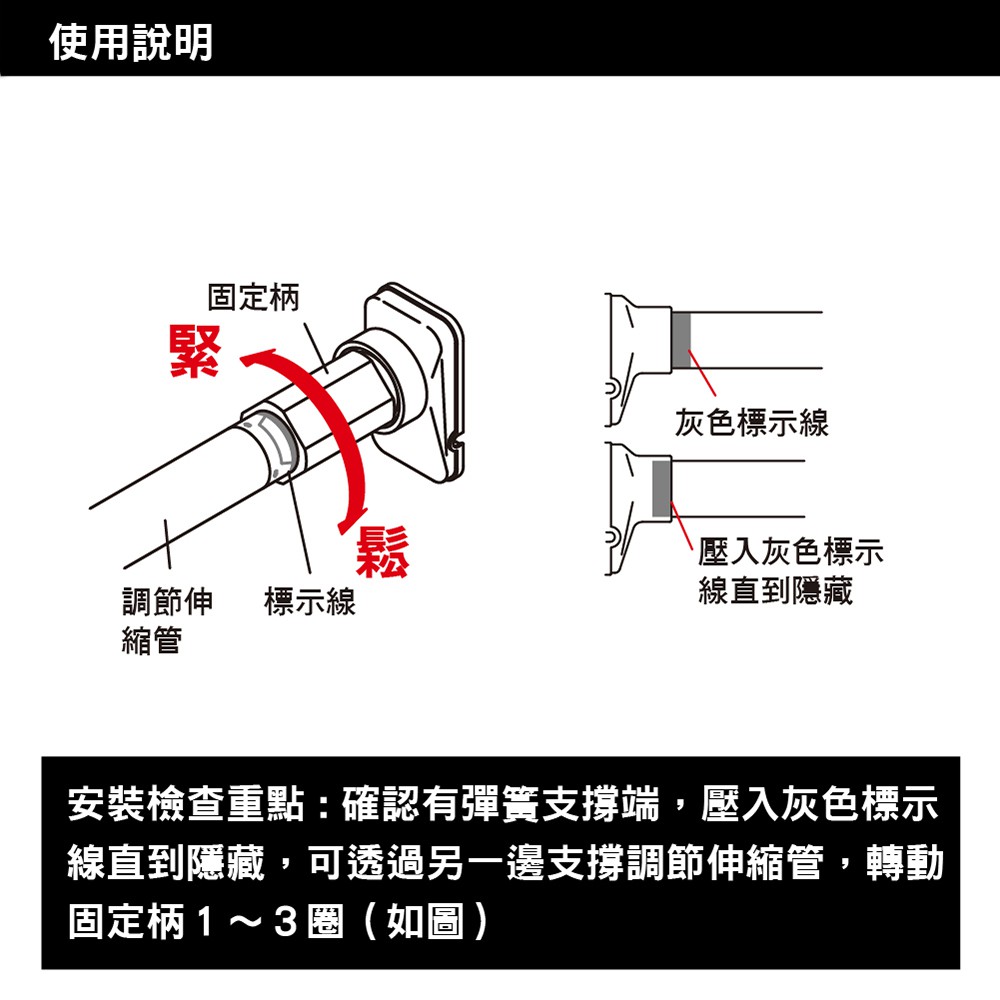 使用說明

固定柄
緊
鬆
調節伸縮管
標示線

灰色標示線

壓入灰色標示線直到隱藏

安裝檢查重點：確認有彈簧支撐端，壓入灰色標示線直到隱藏，可透過另一邊支撐調節伸縮管，轉動固定柄 1 ～ 3 圈（如圖）