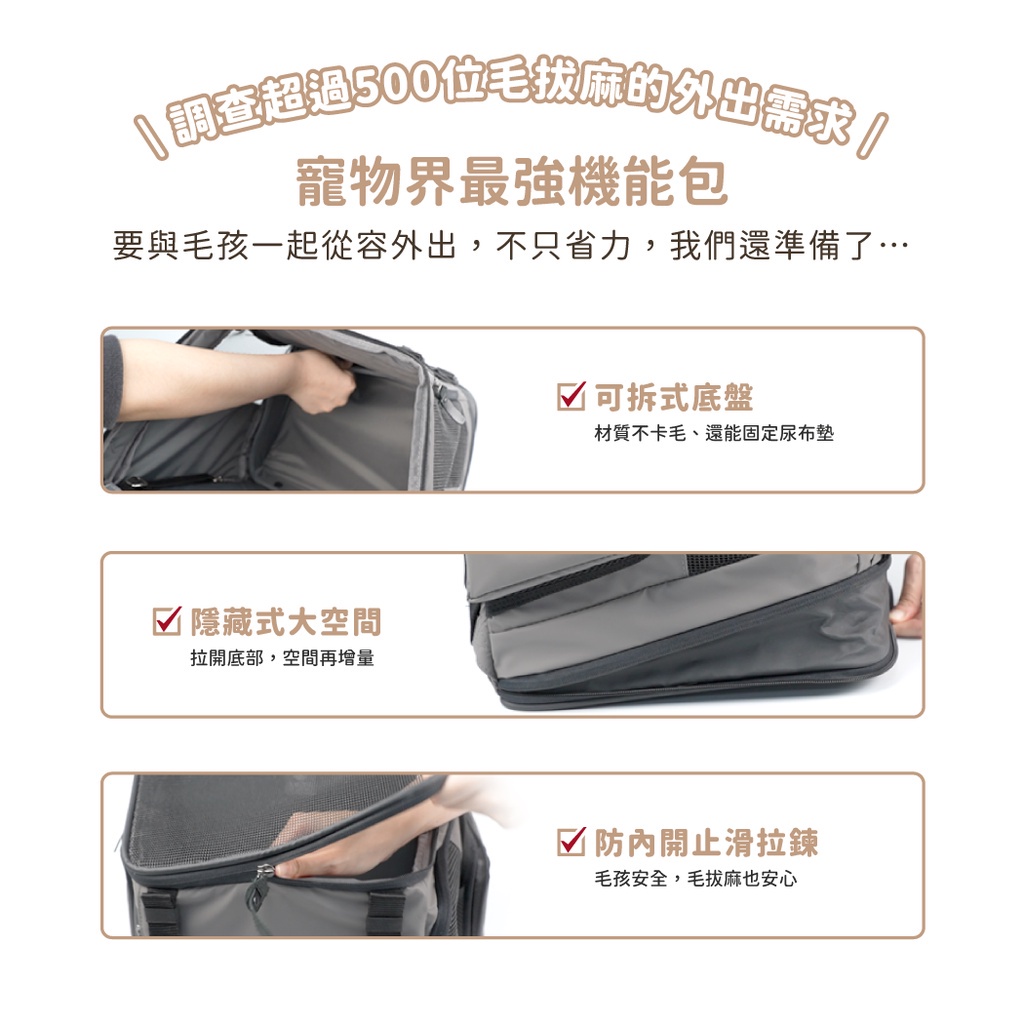 \ 調查超過500位毛拔麻的外出需求 /

寵物界最強機能包

要與毛孩一起從容外出，不只省力，我們還準備了…

☑ 可拆式底盤

材質不卡毛、還能固定尿布墊

☑ 隱藏式大空間

拉開底部，空間再增量

☑ 防內開止滑拉鍊

毛孩安全，毛拔麻也安心