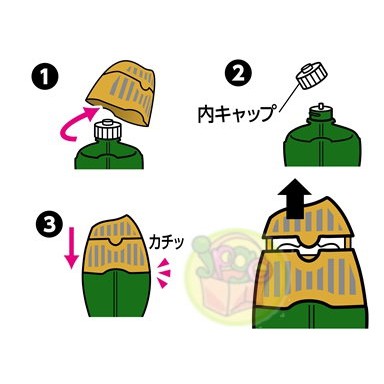 1

2

内キャップ

3

カチッ

jpg