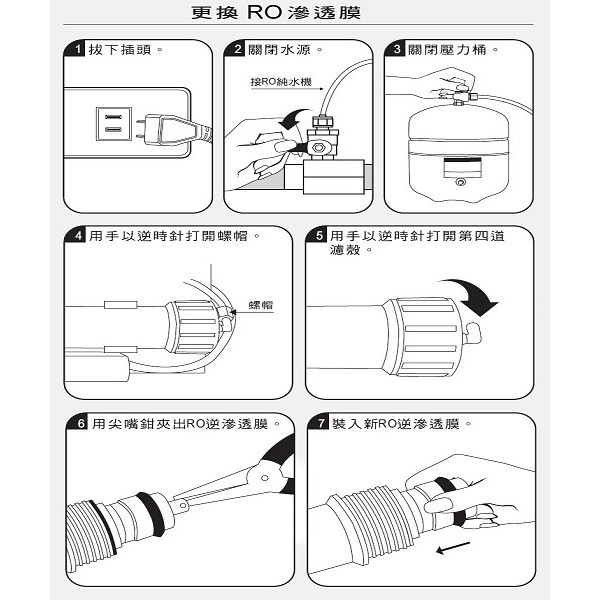 更換 RO 滲透膜

1 拔下插頭。

2 關閉水源。

接RO純水機

3 關閉壓力桶。

4 用手以逆時針打開螺帽。

螺帽

5 用手以逆時針打開第四道濾殼。

6 用尖嘴鉗夾出RO逆滲透膜。

7 裝入新RO逆滲透膜。