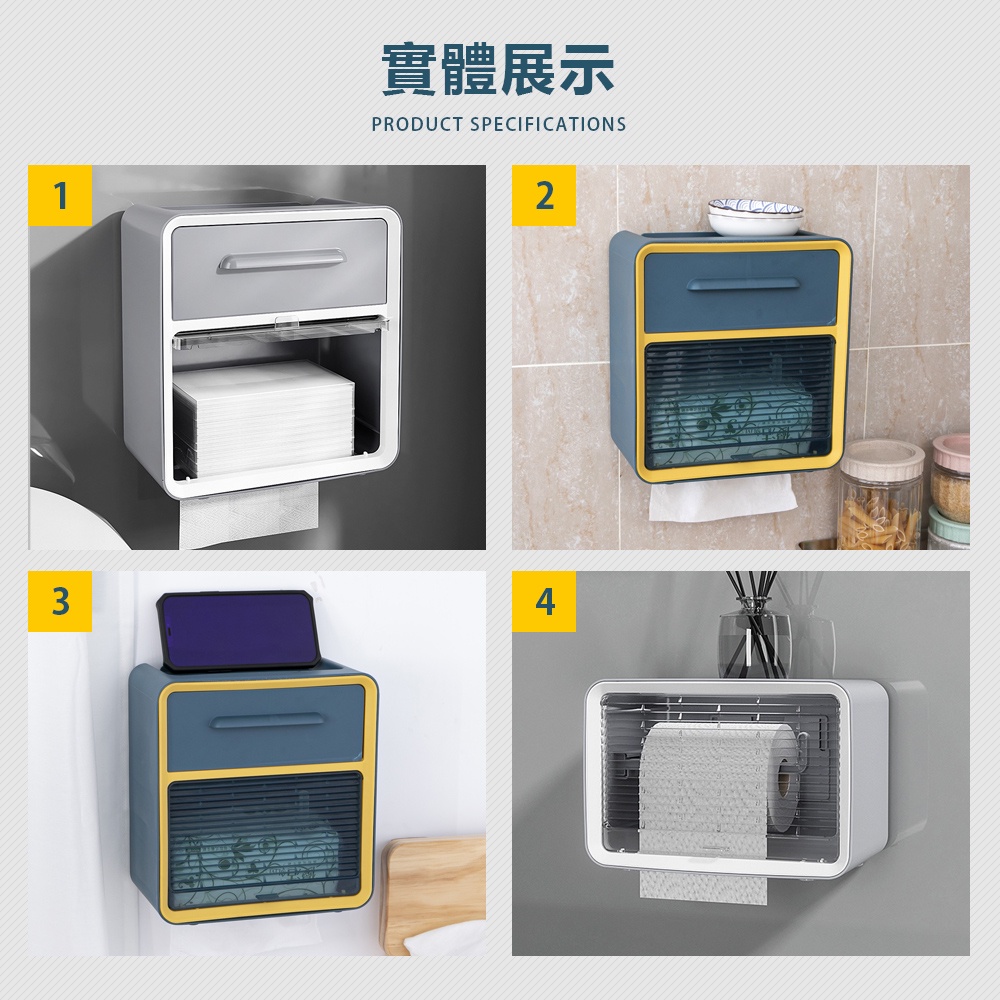 實體展示
PRODUCT SPECIFICATIONS

1

2

3

4