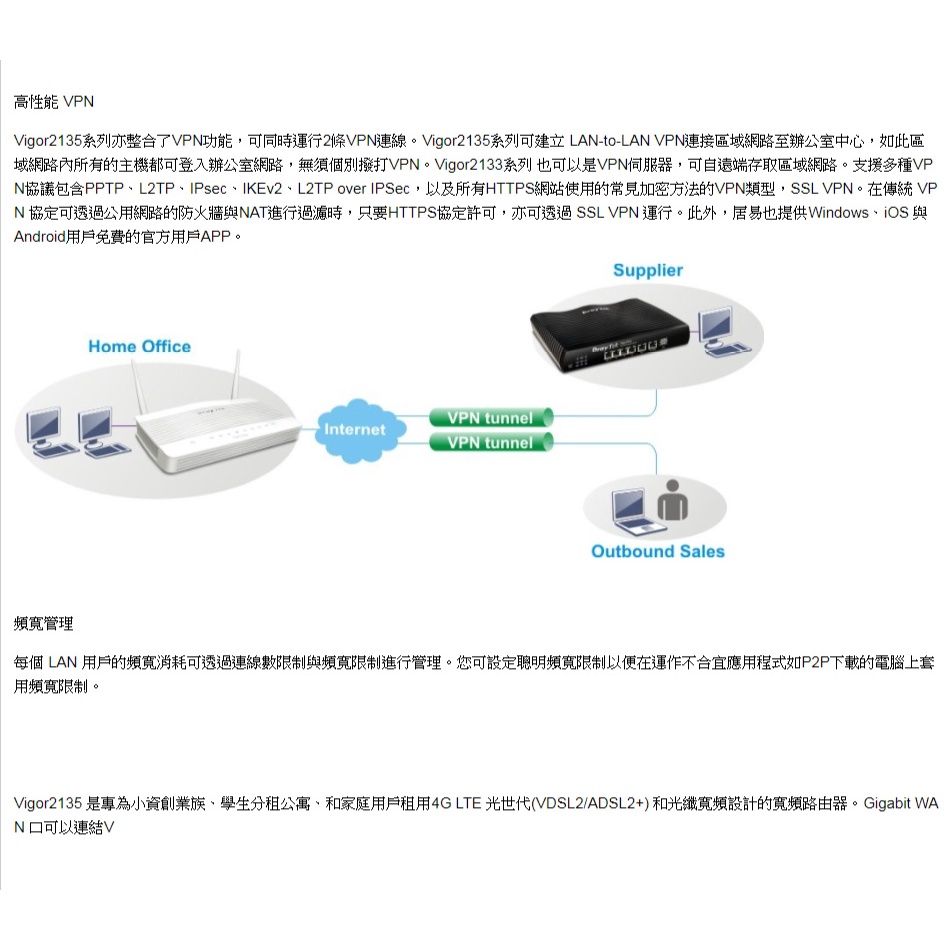 高性能 VPN

Vigor2135系列亦整合了VPN功能，可同時運行2條VPN連線。Vigor2135系列可建立 LAN-to-LAN VPN連接區域網路至辦公室中心，如此區域網路內所有的主機都可登入辦公室網路，無須個別撥打VPN。Vigor2133系列 也可以是VPN伺服器，可自遠端存取區域網路。支援多種VPN協議包含PPTP、L2TP、IPsec、IKEv2、L2TP over IPSec，以及所有HTTPS網站使用的常見加密方法的VPN類型，SSL VPN。在傳統 VPN 協定可透過公用網路的防火牆與NAT進行過濾時，只要HTTPS協定許可，亦可透過 SSL VPN 運行。此外，居易也提供Windows、iOS 與 Android用戶免費的官方用戶APP。

Supplier

Home Office

Internet

VPN tunnel

VPN tunnel

Outbound Sales

頻寬管理

每個 LAN 用戶的頻寬消耗可透過連線數限制與頻寬限制進行管理。您可設定聰明頻寬限制以便在運作不合宜應用程式如P2P下載的電腦上套用頻寬限制。

Vigor2135 是專為小資創業族、學生分租公寓、和家庭用戶租用4G LTE 光世代(VDSL2/ADSL2+) 和光纖寬頻設計的寬頻路由器。Gigabit WAN 口可以連結V