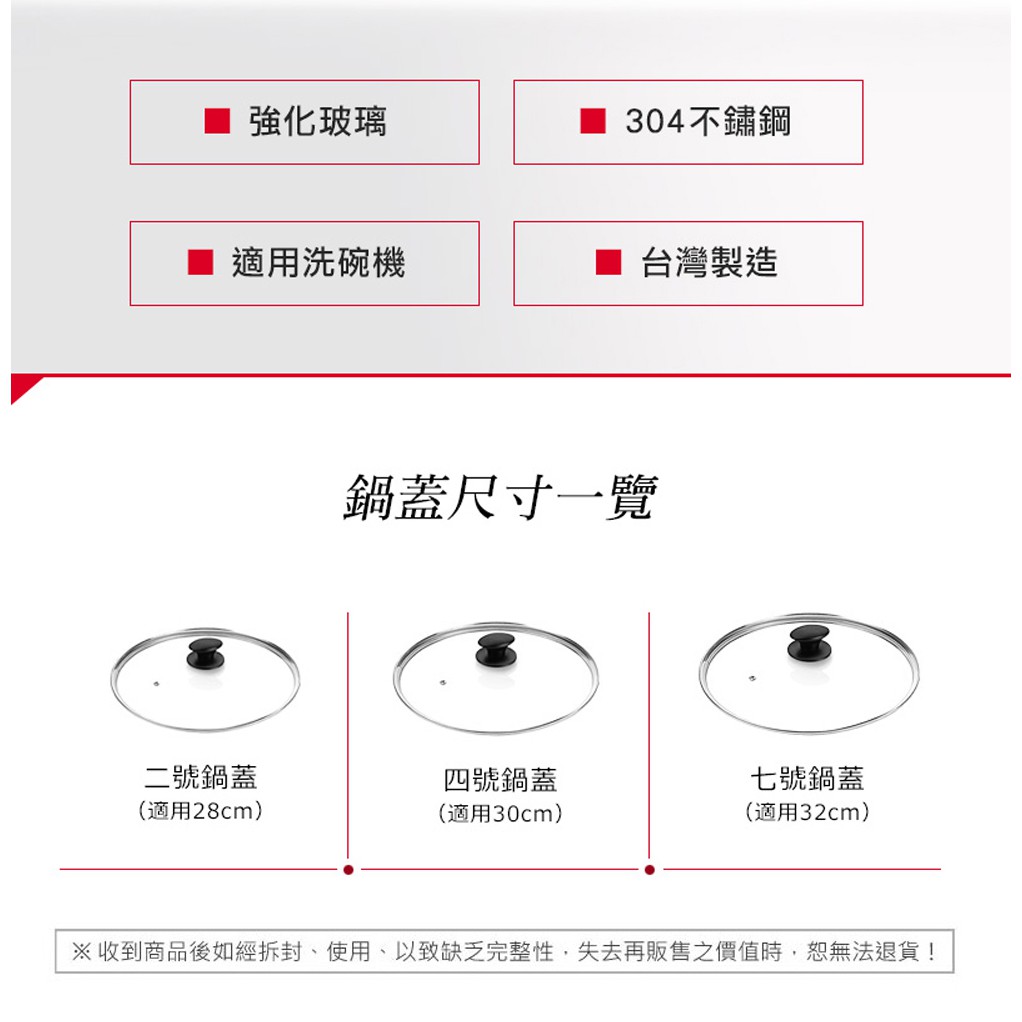 ■ 強化玻璃

■ 304不鏽鋼

■ 適用洗碗機

■ 台灣製造

鍋蓋尺寸一覽

二號鍋蓋
(適用28cm)

四號鍋蓋
(適用30cm)

七號鍋蓋
(適用32cm)

※ 收到商品後如經拆封、使用、以致缺乏完整性,失去再販售之價值時,恕無法退貨!