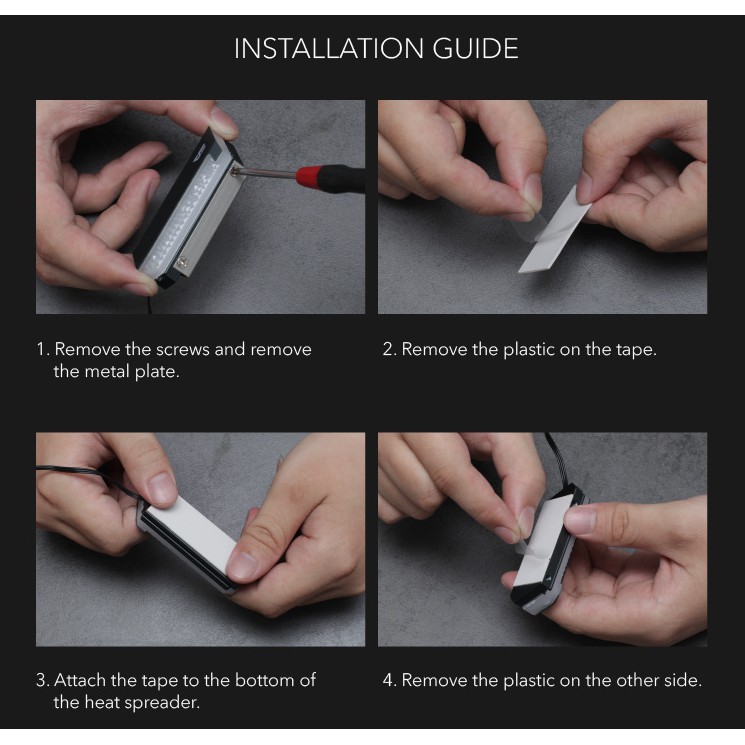 INSTALLATION GUIDE

1. Remove the screws and remove the metal plate.

2. Remove the plastic on the tape.

3. Attach the tape to the bottom of the heat spreader.

4. Remove the plastic on the other side.