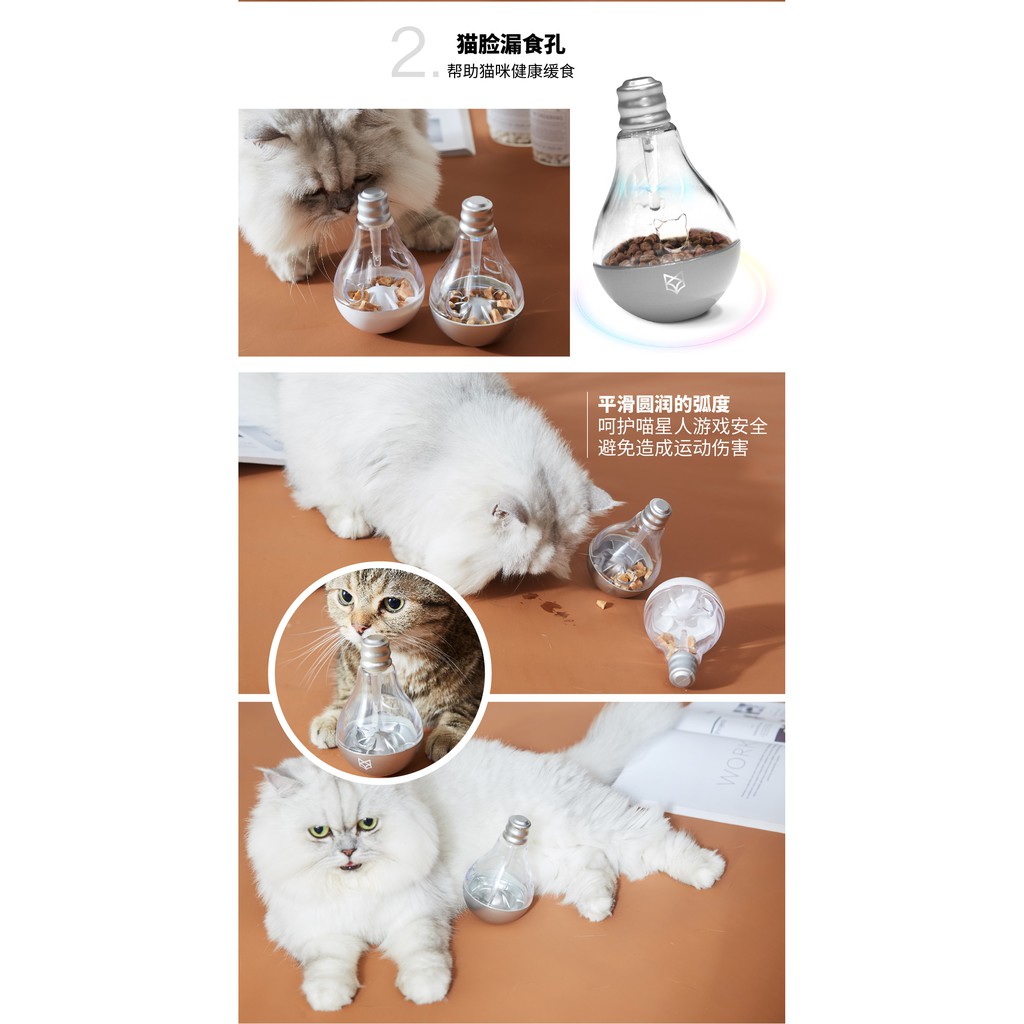 2. 猫脸漏食孔
帮助猫咪健康缓食

平滑圆润的弧度
呵护喵星人游戏安全
避免造成运动伤害

WORK