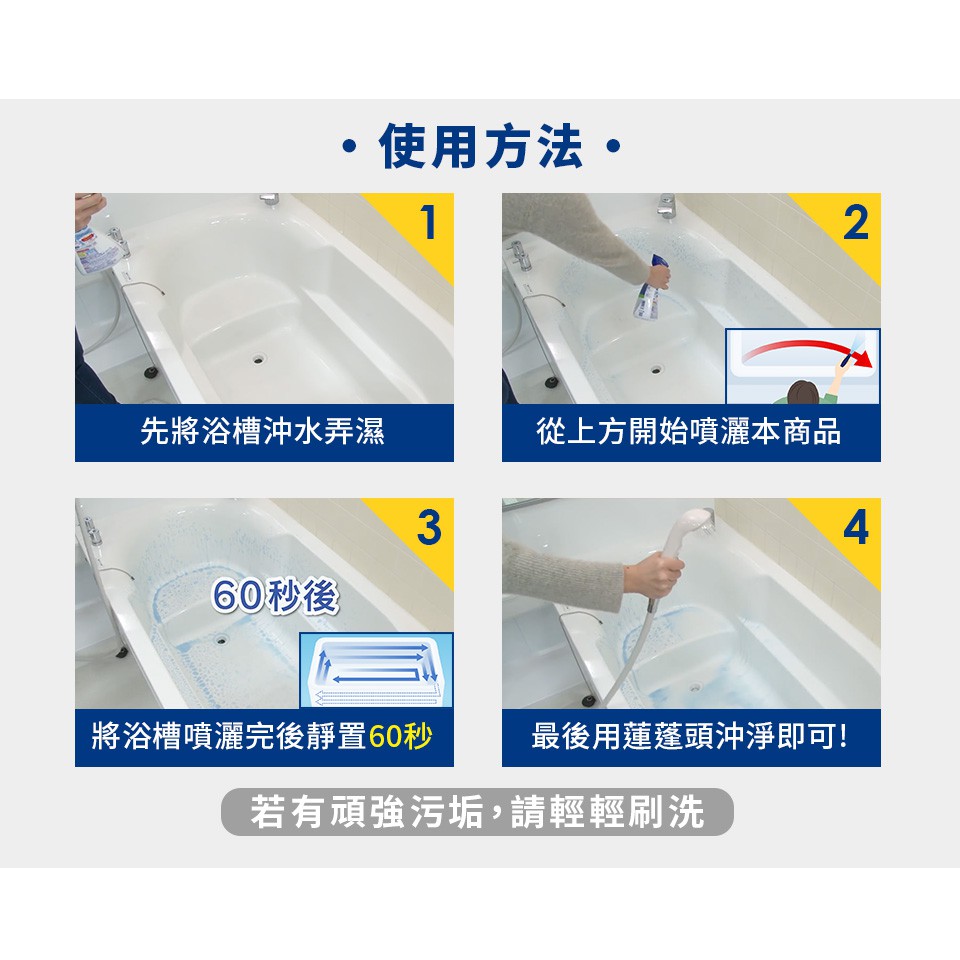 ・使用方法・

1
先將浴槽沖水弄濕

2
從上方開始噴灑本商品

3
60秒後
將浴槽噴灑完後靜置60秒

4
最後用蓮蓬頭沖淨即可!

若有頑強污垢,請輕輕刷洗