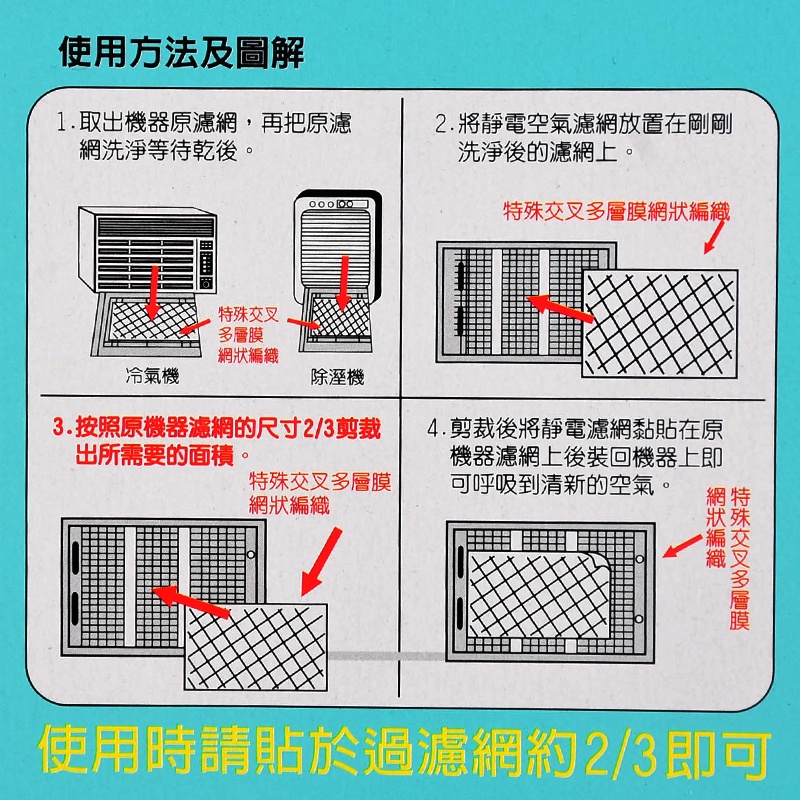 使用方法及圖解

1.取出機器原濾網，再把原濾網洗淨等待乾後。

特殊交叉多層膜網狀編織

冷氣機

除溼機

2.將靜電空氣濾網放置在剛剛洗淨後的濾網上。

特殊交叉多層膜網狀編織

3.按照原機器濾網的尺寸2/3剪裁出所需要的面積。

特殊交叉多層膜網狀編織

4.剪裁後將靜電濾網黏貼在原機器濾網上後裝回機器上即可呼吸到清新的空氣。

特殊交叉多層膜網狀編織

使用時請貼於過濾網約2/3即可