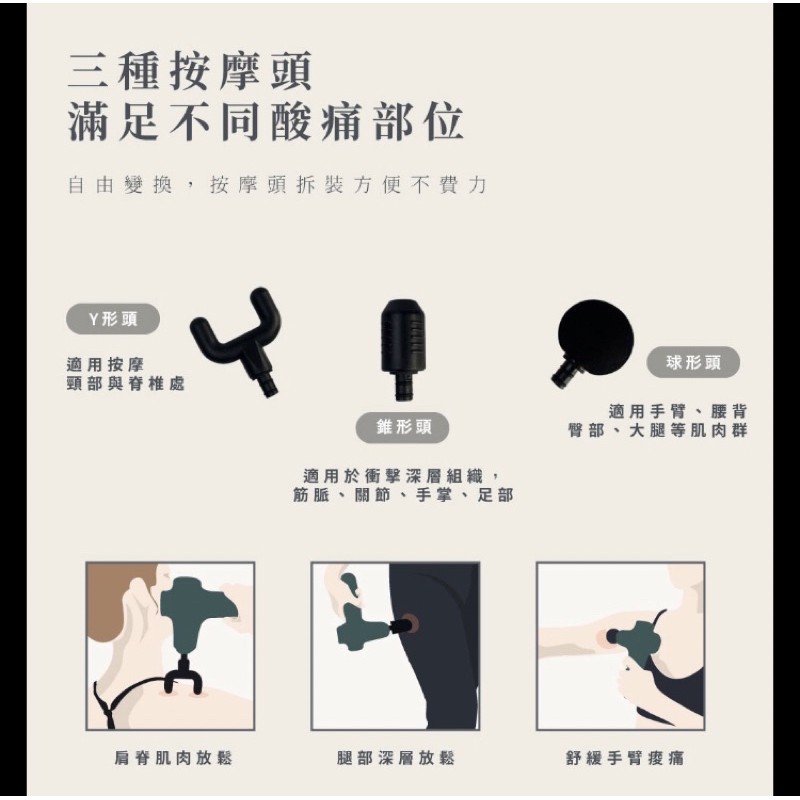 三種按摩頭
滿足不同酸痛部位

自由變換，按摩頭拆裝方便不費力

Y形頭

適用按摩
頸部與脊椎處

錐形頭

適用於衝擊深層組織，
筋脈、關節、手掌、足部

球形頭

適用手臂、腰背
臀部、大腿等肌肉群

肩脊肌肉放鬆

腿部深層放鬆

舒緩手臂痠痛