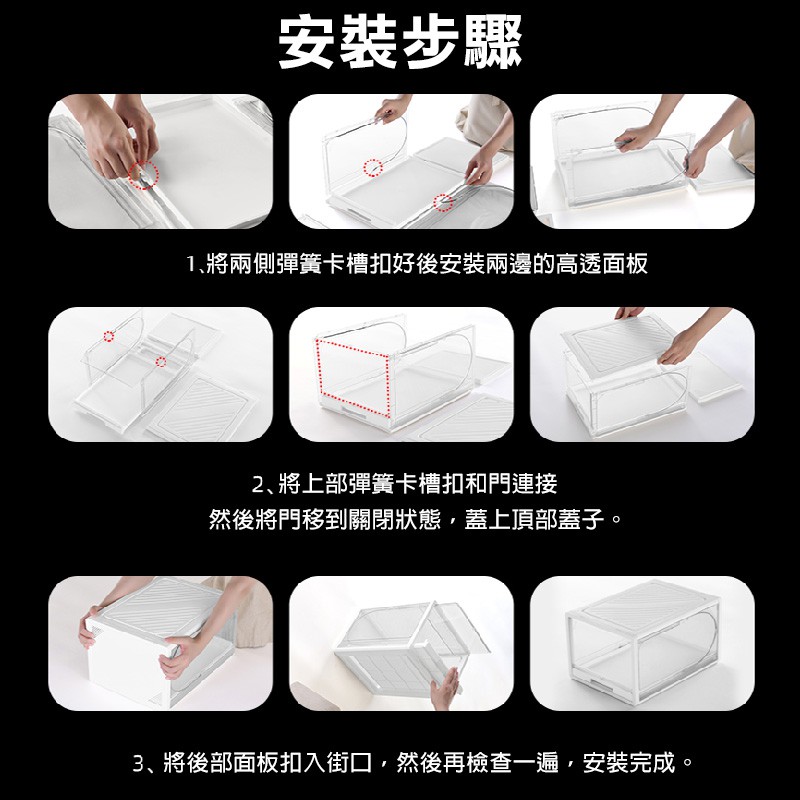 安裝步驟

1、將兩側彈簧卡槽扣好後安裝兩邊的高透面板

2、將上部彈簧卡槽扣和門連接
然後將門移到關閉狀態，蓋上頂部蓋子。

3、將後部面板扣入街口，然後再檢查一遍，安裝完成。