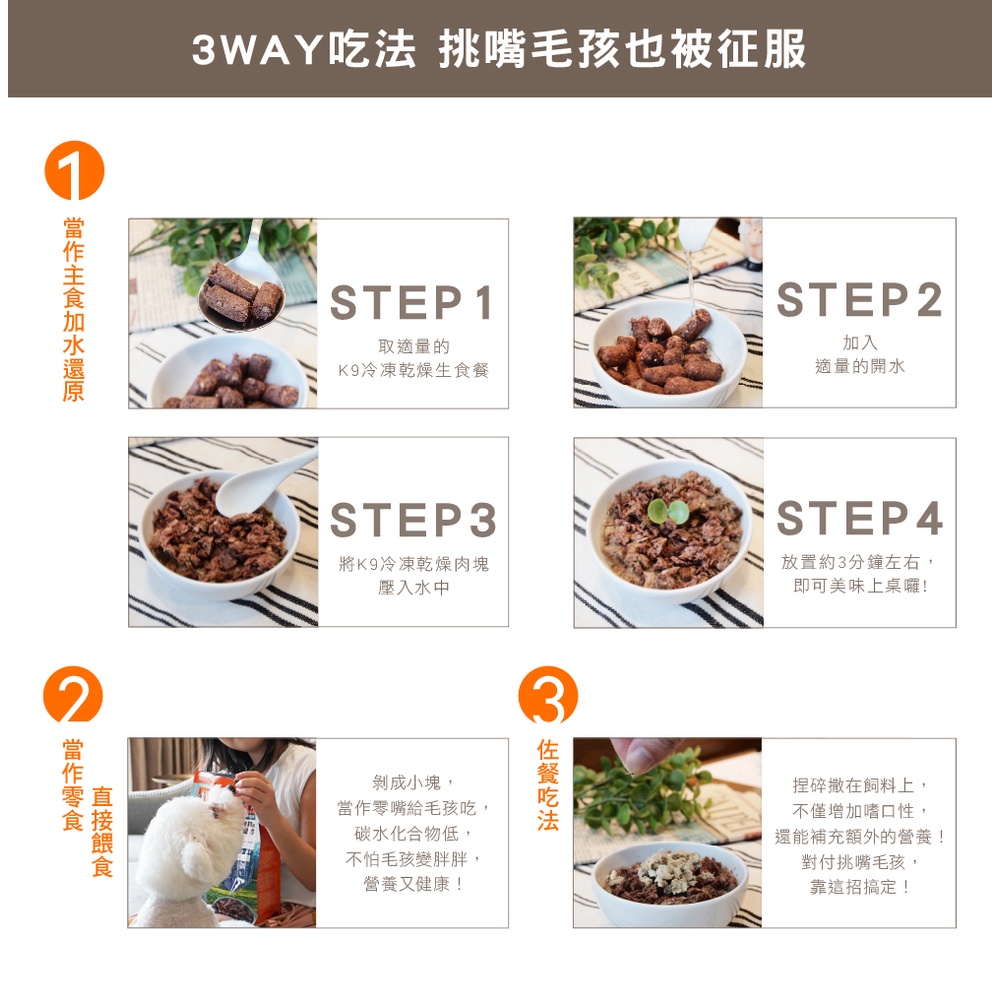 3WAY吃法 挑嘴毛孩也被征服

1

當作主食加水還原

STEP1
取適量的
K9冷凍乾燥生食餐

STEP2
加入
適量的開水

STEP3
將K9冷凍乾燥肉塊
壓入水中

STEP4
放置約3分鐘左右，
即可美味上桌囉！

2

當作零食 直接餵食

剝成小塊，
當作零嘴給毛孩吃，
碳水化合物低，
不怕毛孩變胖胖，
營養又健康！

3

佐餐吃法

捏碎撒在飼料上，
不僅增加嗜口性，
還能補充額外的營養！
對付挑嘴毛孩，
靠這招搞定！