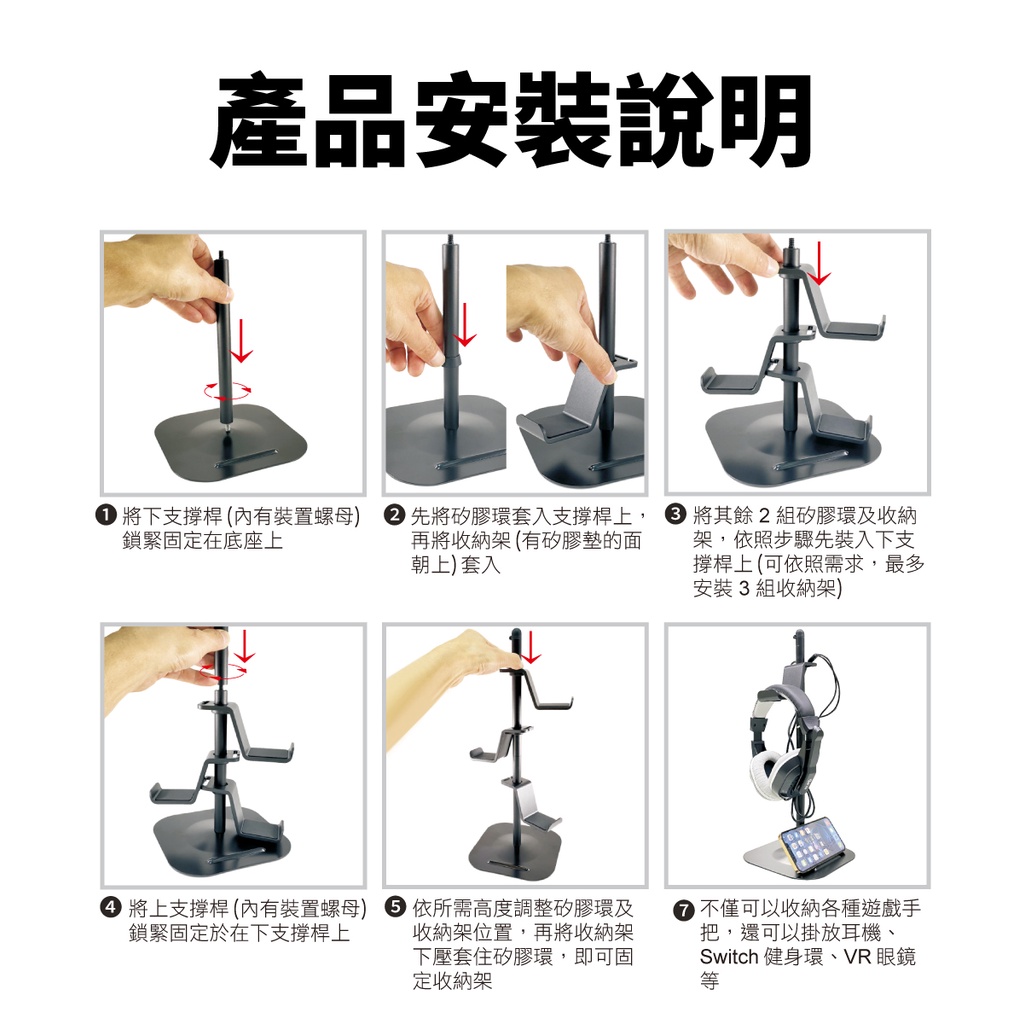 產品安裝說明

❶ 將下支撐桿 (內有裝置螺母) 鎖緊固定在底座上

❷ 先將矽膠環套入支撐桿上，再將收納架 (有矽膠墊的面朝上) 套入

❸ 將其餘 2 組矽膠環及收納架，依照步驟先裝入下支撐桿上 (可依照需求，最多安裝 3 組收納架)

❹ 將上支撐桿 (內有裝置螺母) 鎖緊固定於在下支撐桿上

❺ 依所需高度調整矽膠環及收納架位置，再將收納架下壓套住矽膠環，即可固定收納架

❼ 不僅可以收納各種遊戲手把，還可以掛放耳機、Switch 健身環、VR 眼鏡等